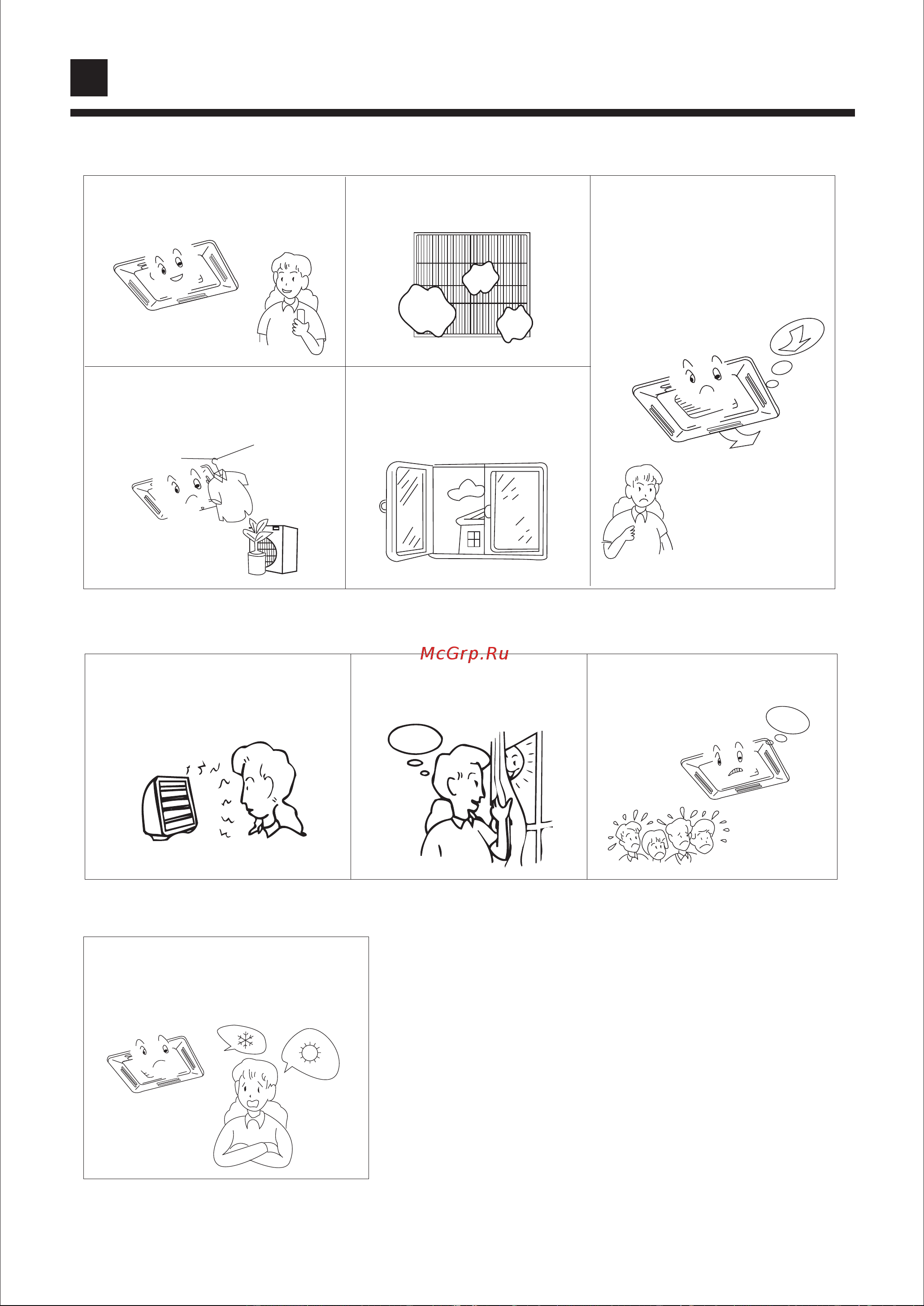 McGrp.Ru