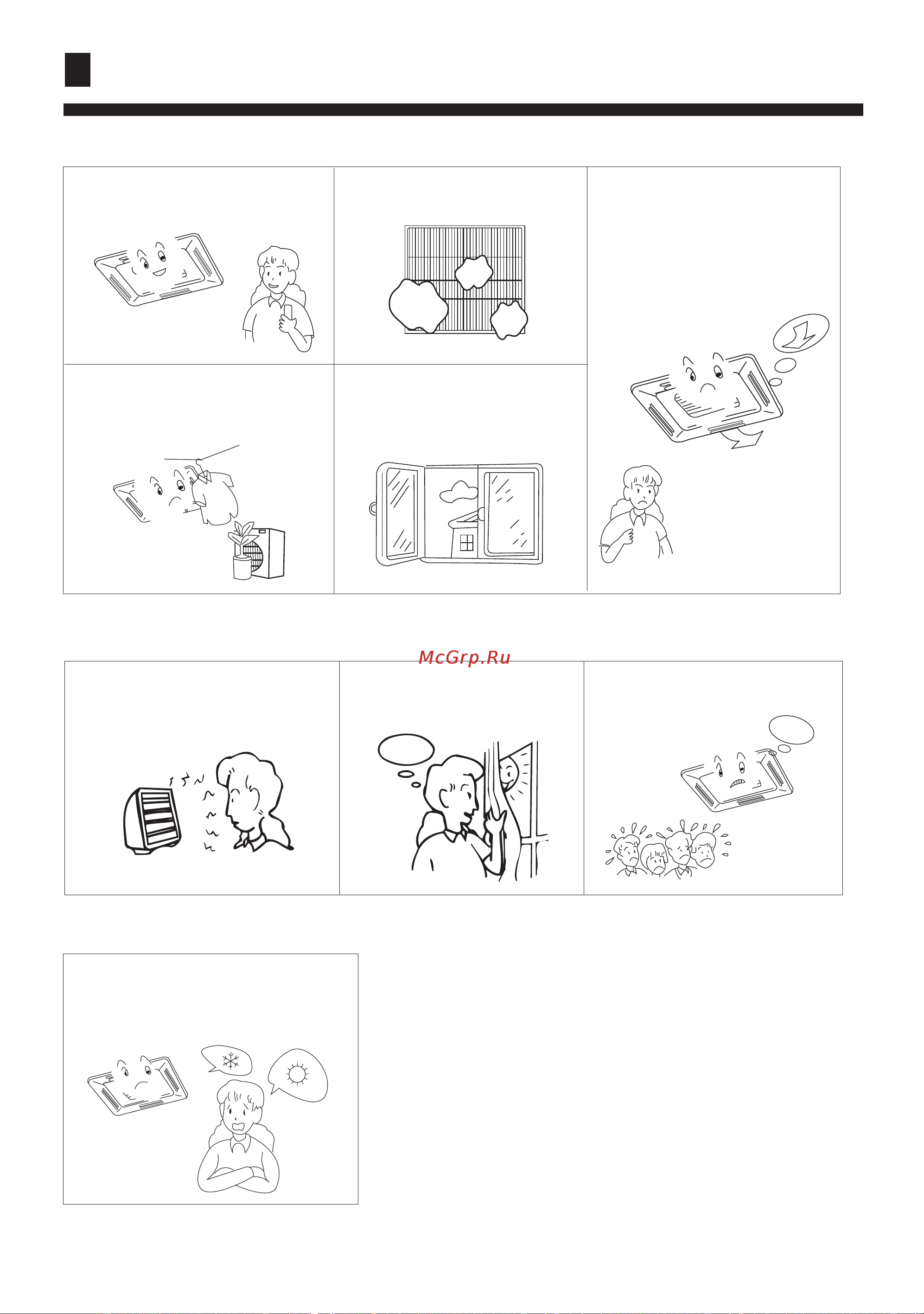 McGrp.Ru