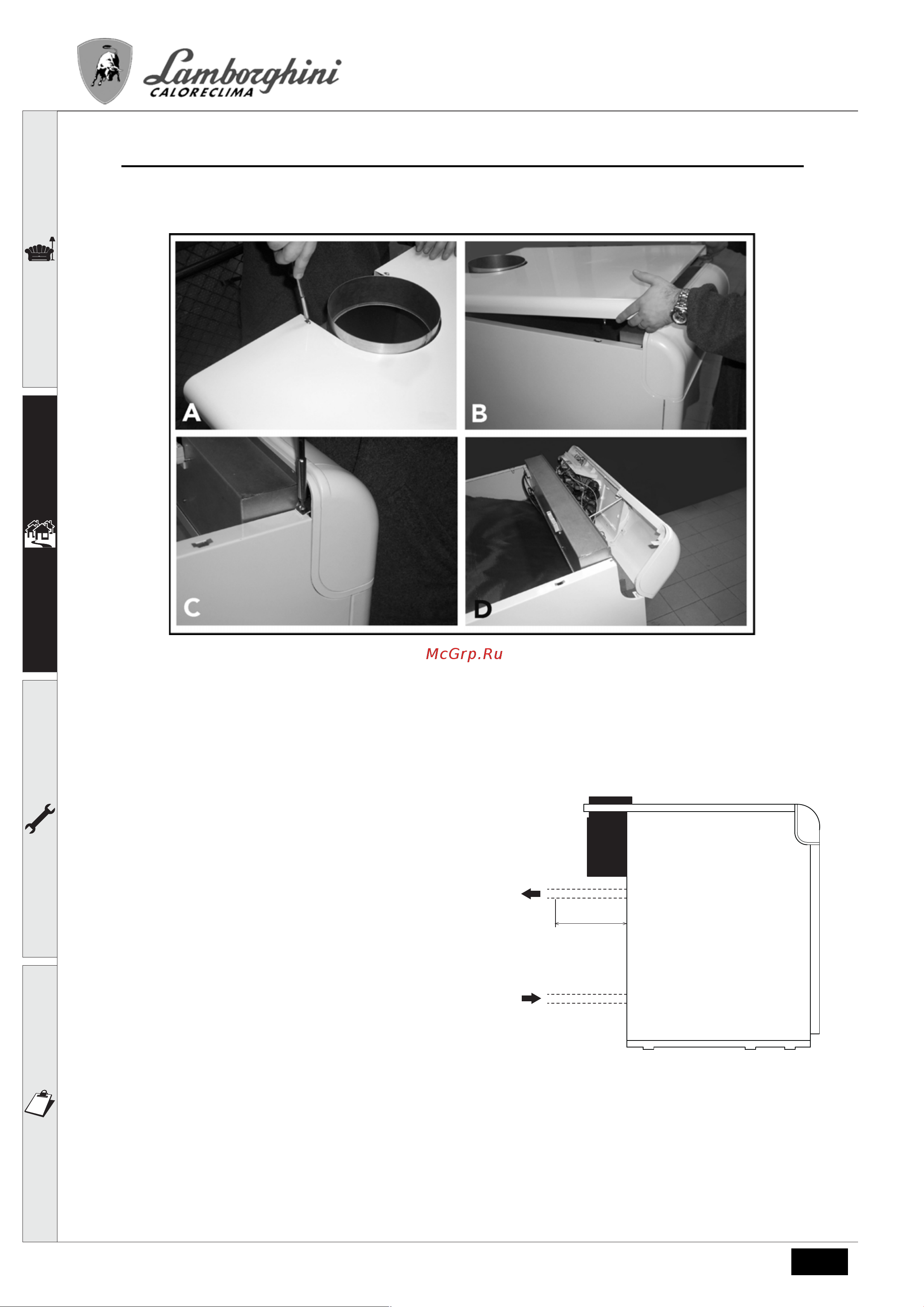 Lamborghini
CALORECLIMA

A

B

C

D

McGrp.Ru