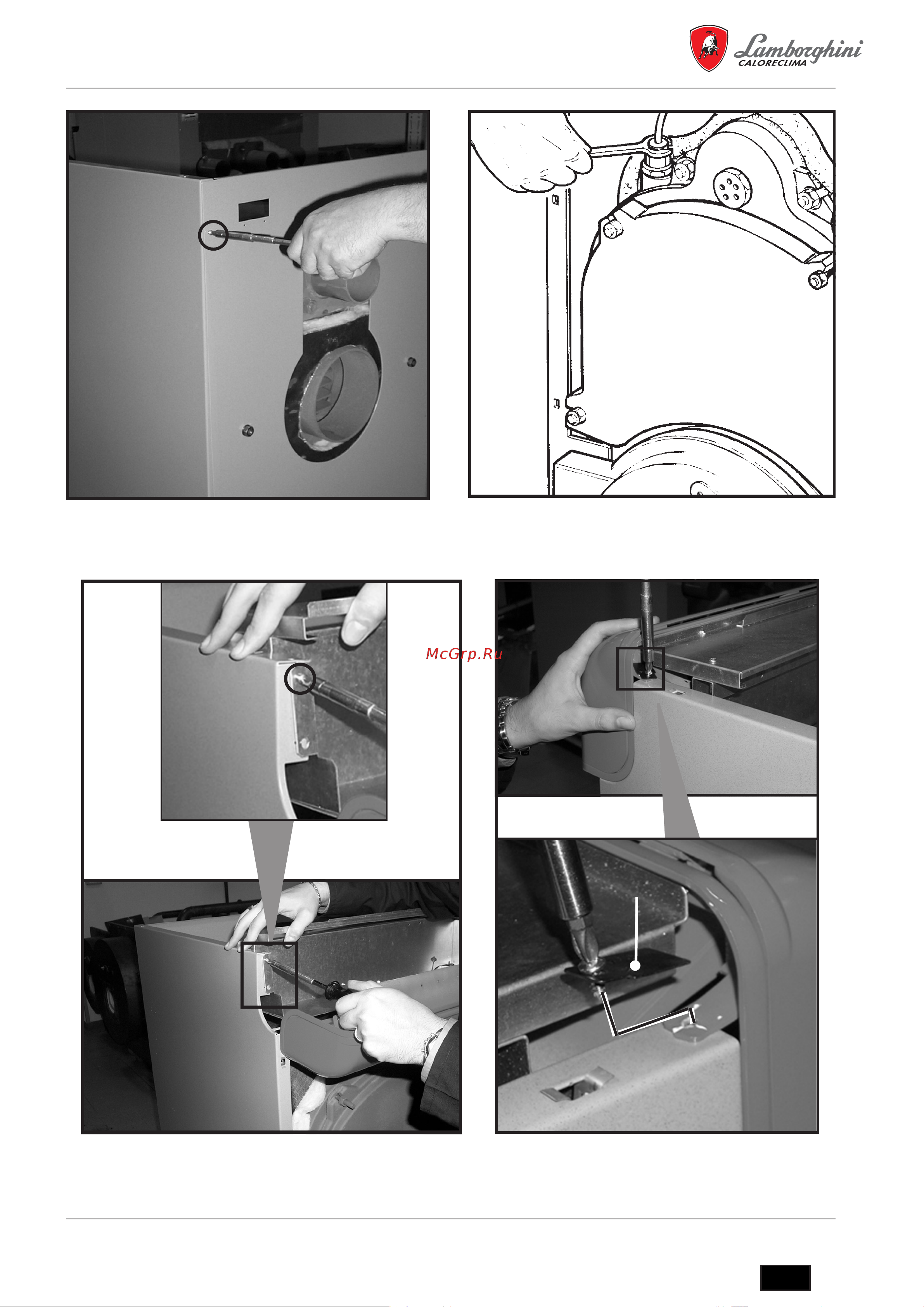 Lamborghini
CALORECLIMA

McGrp.Ru