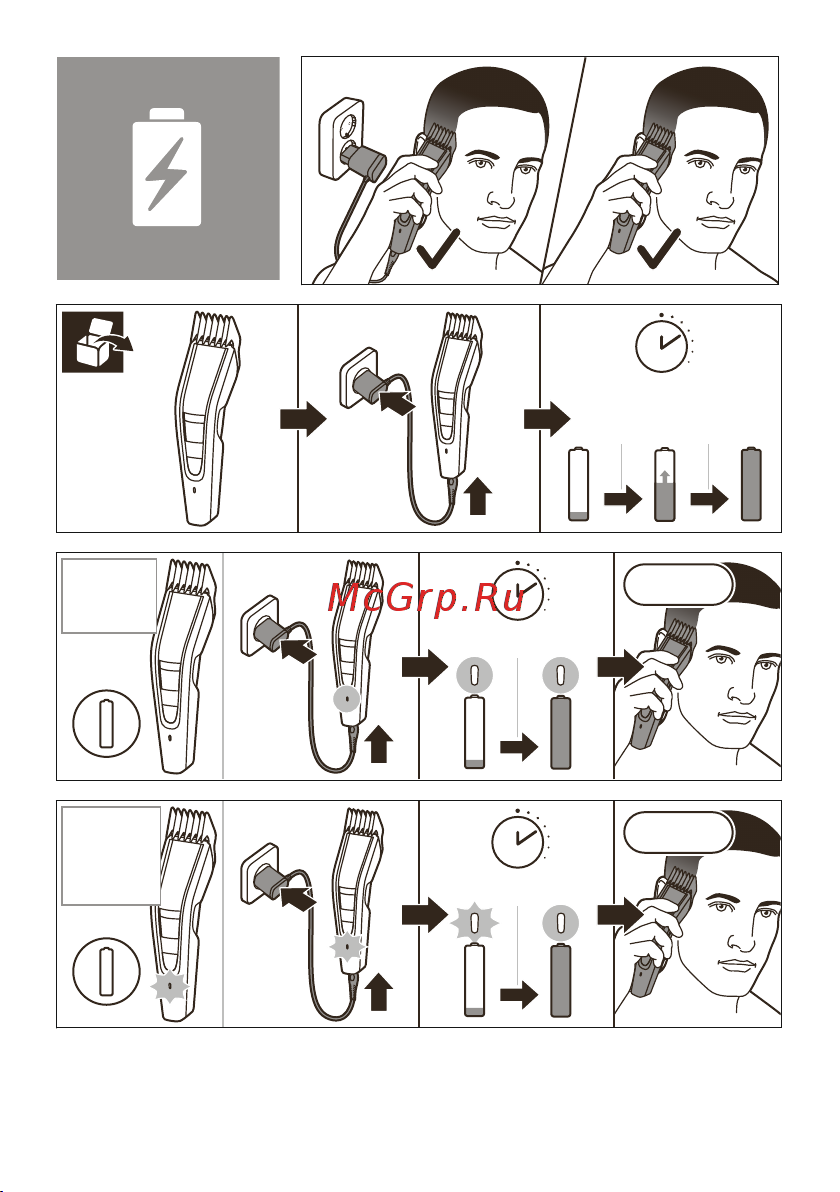 McGrp.Ru