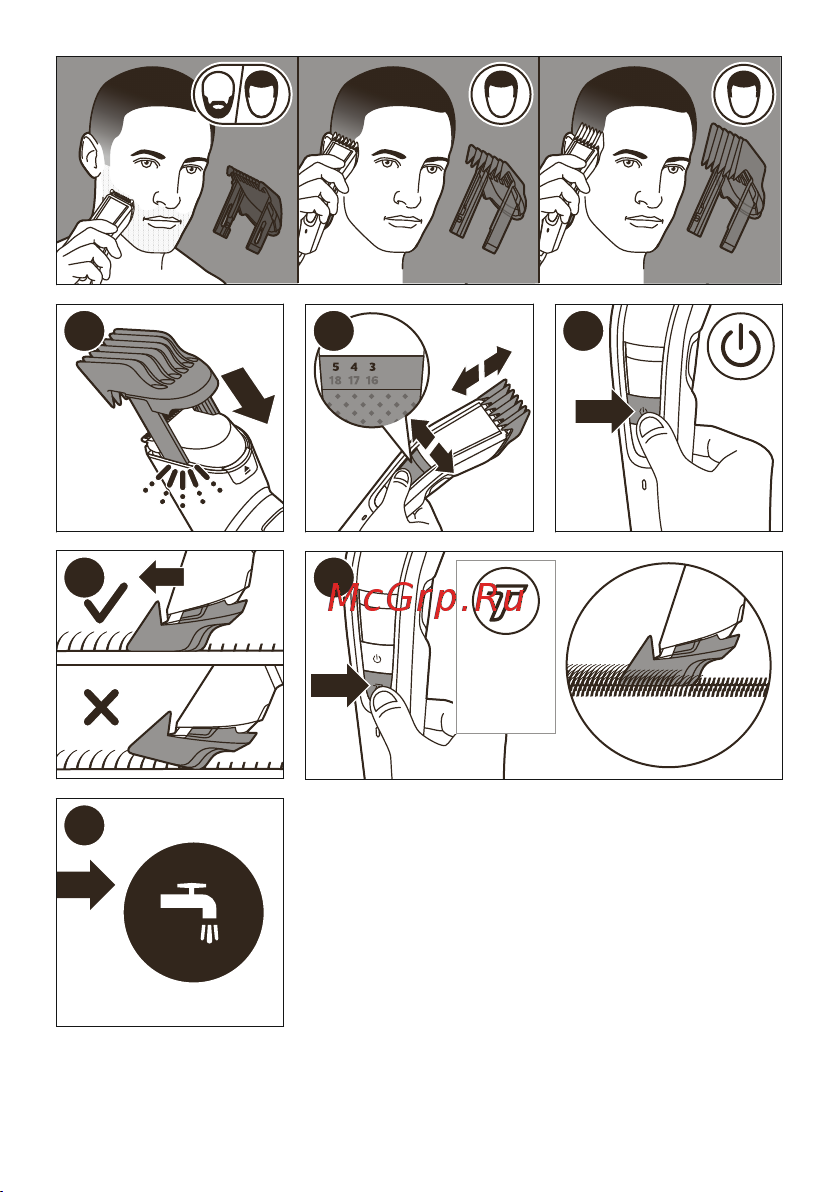 5 4 3
18 17 16

McGrp.Ru