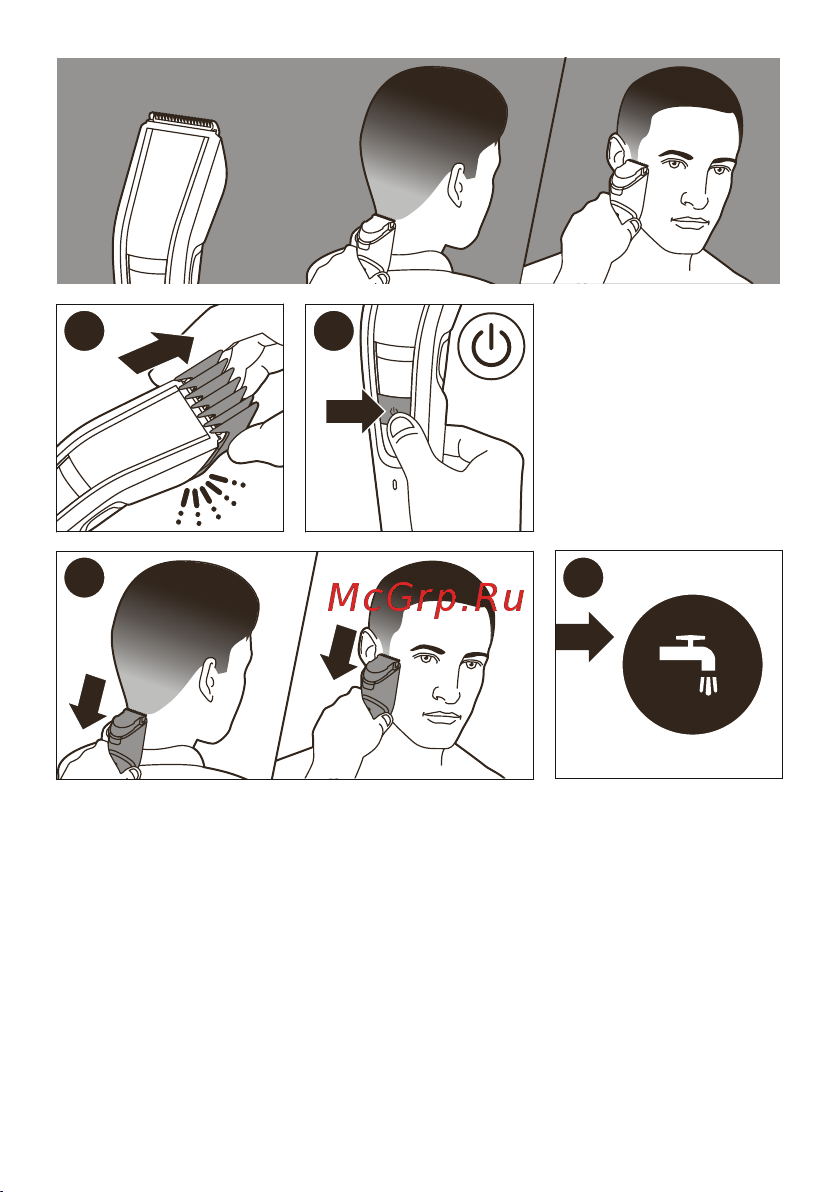 McGrp.Ru