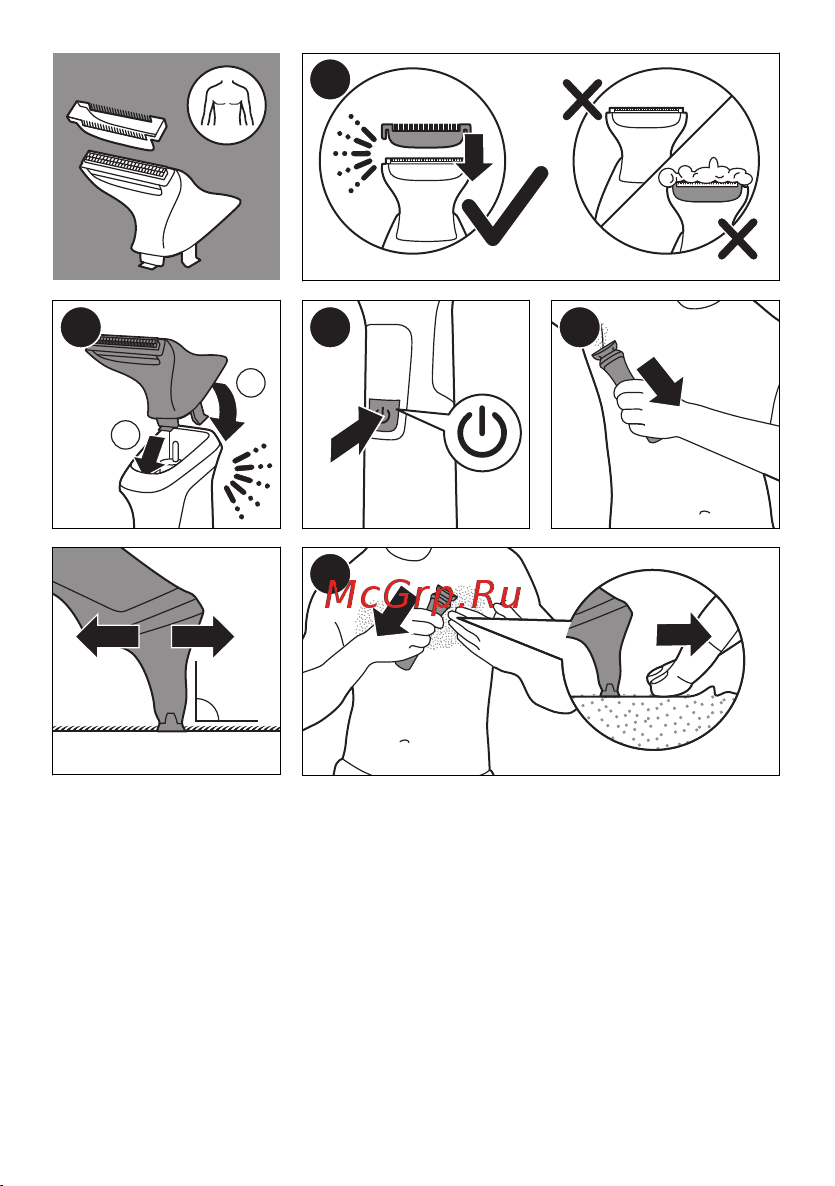 McGrp.Ru