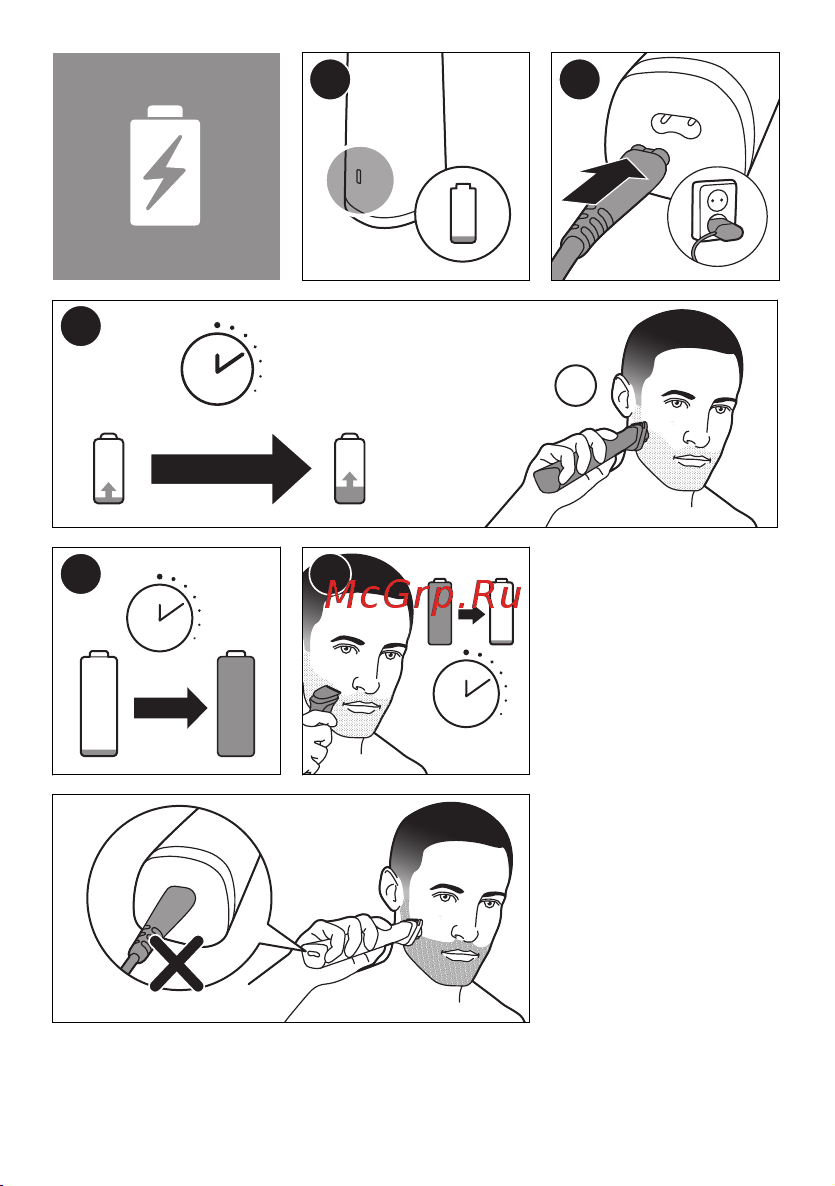 McGrp.Ru