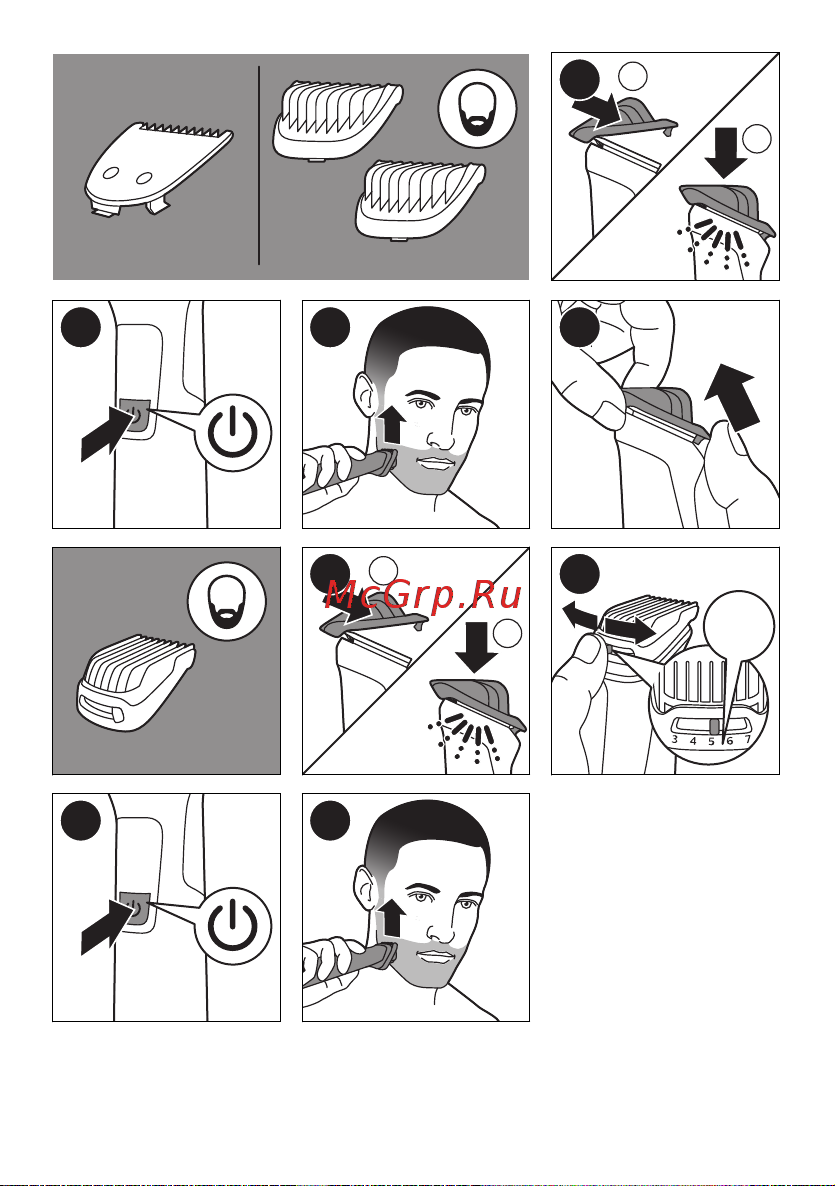 McGrp.Ru

3 4 5 6 7