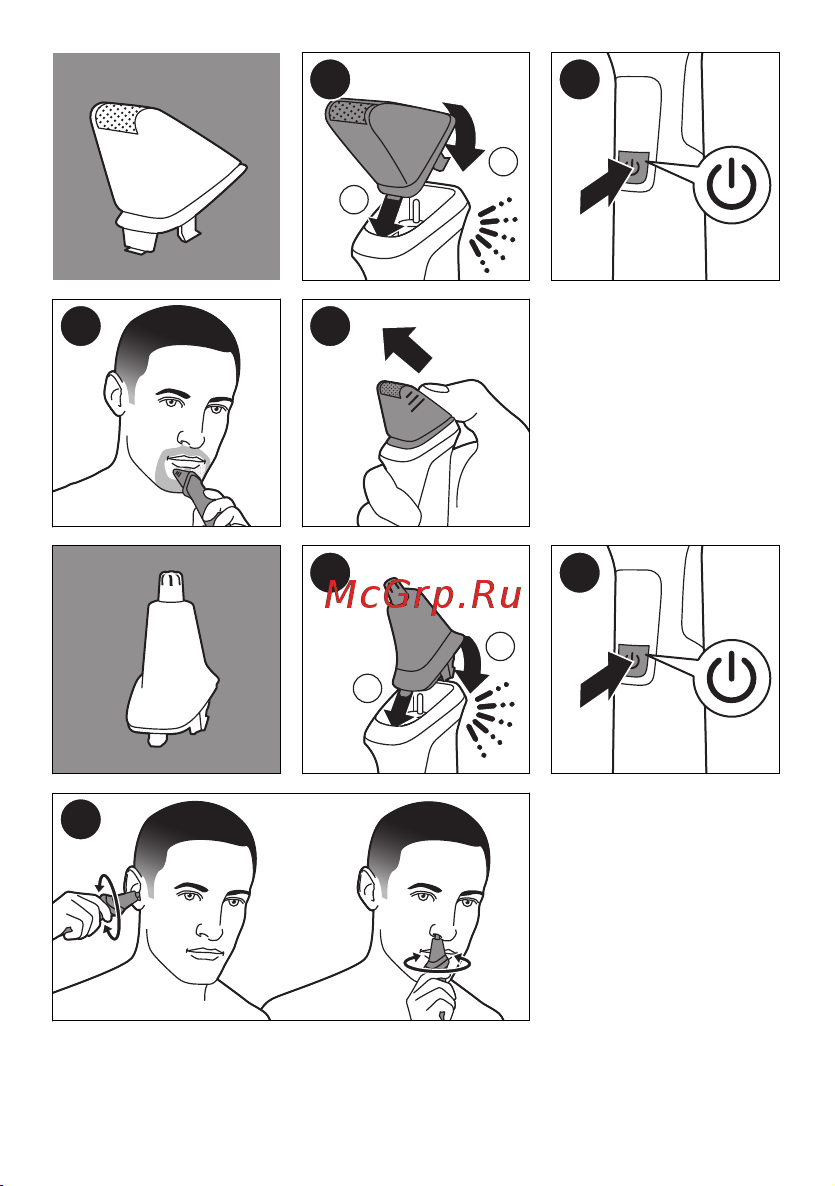 McGrp.Ru