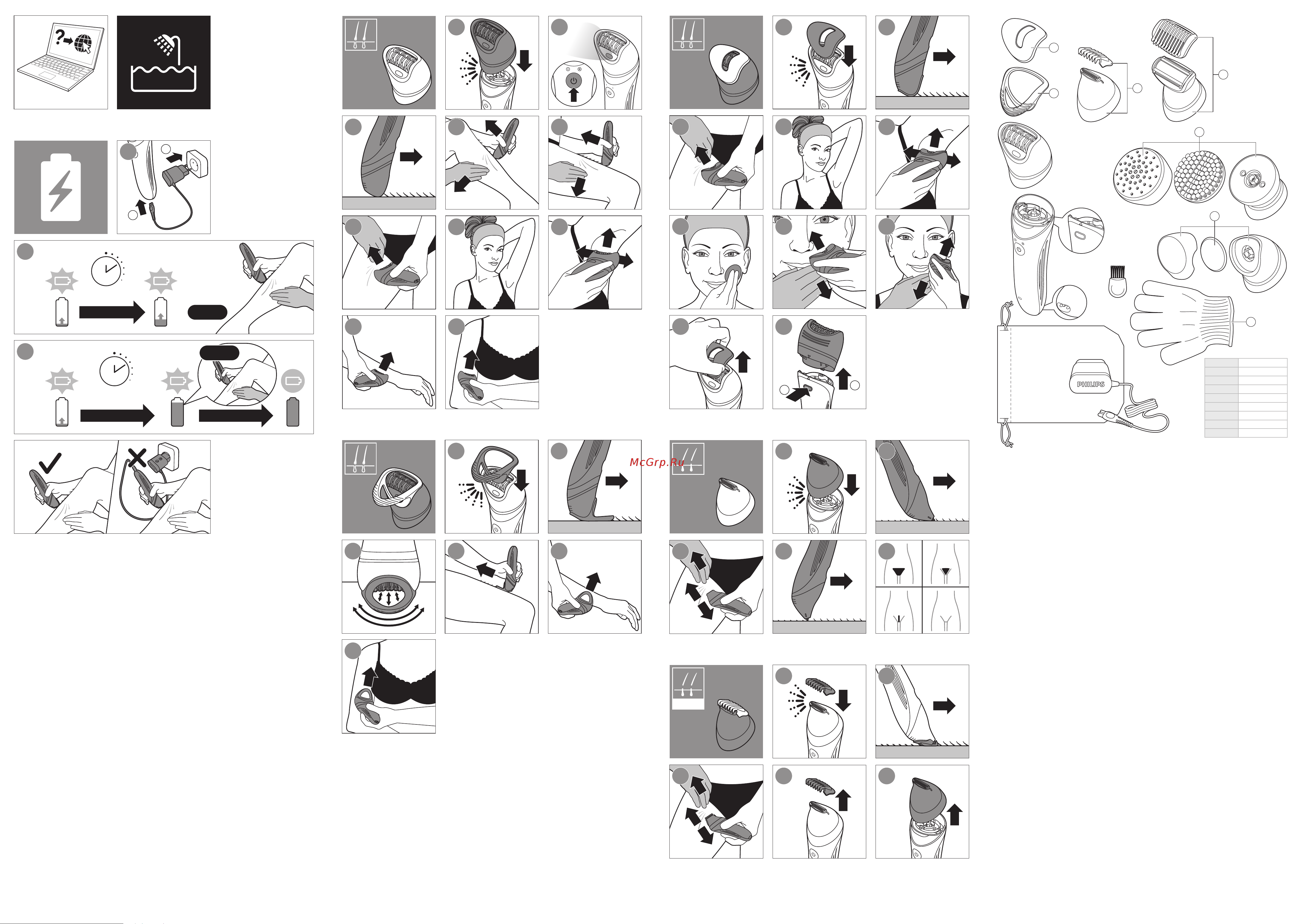 McGrp.Ru

PHILIPS