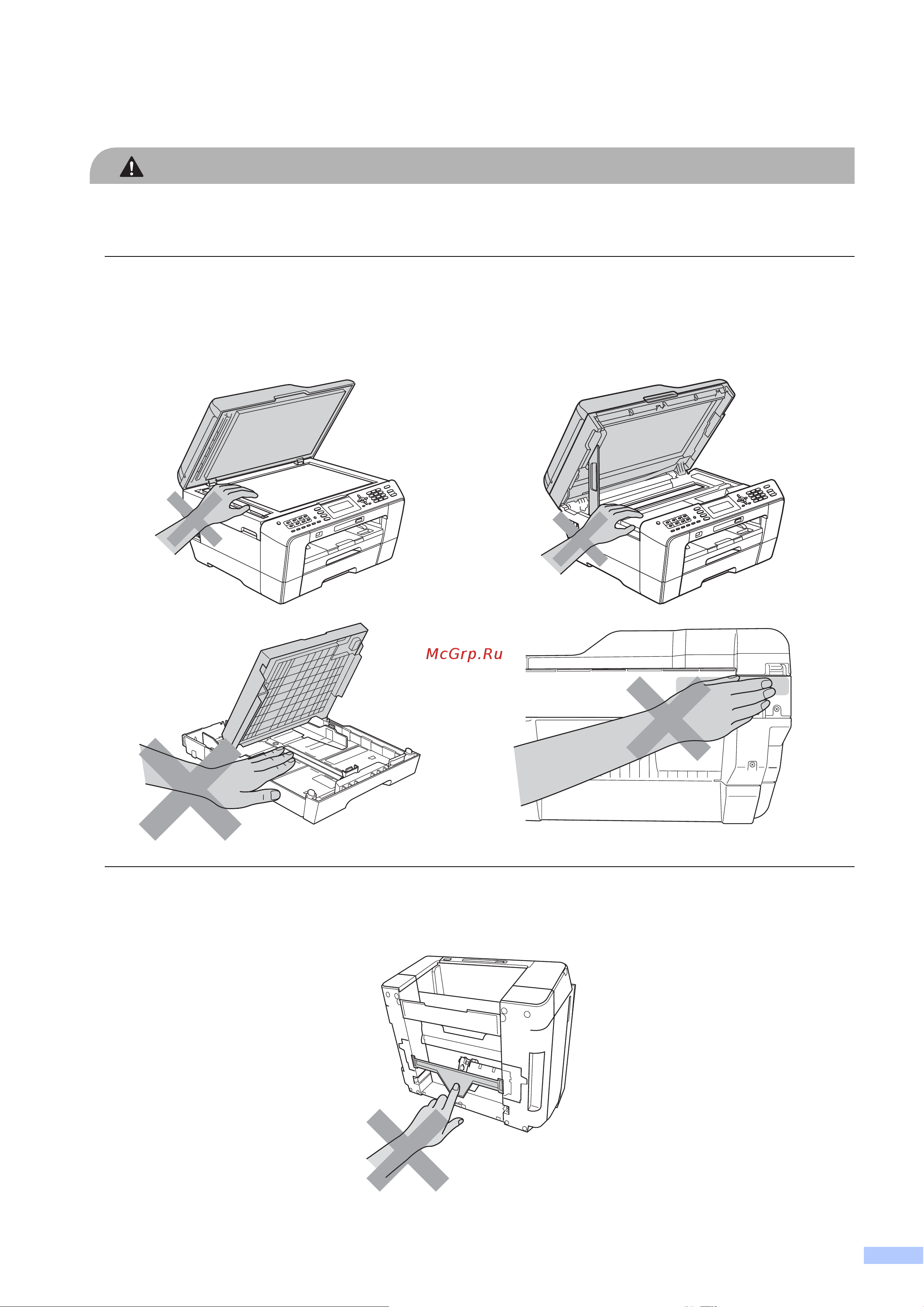 McGrp.Ru