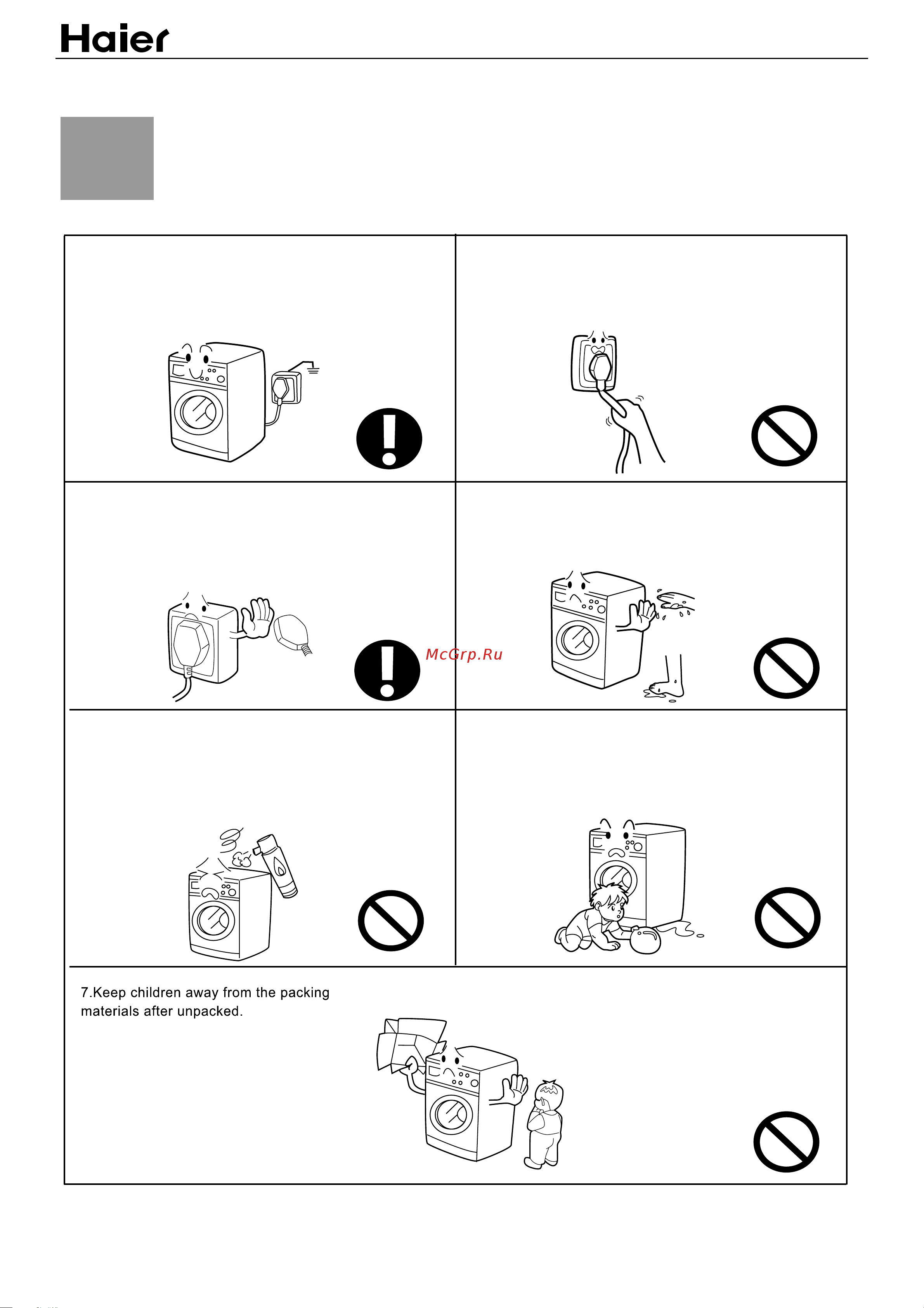 Haier

McGrp.Ru

7.Keep children away from the packing materials after unpacked.