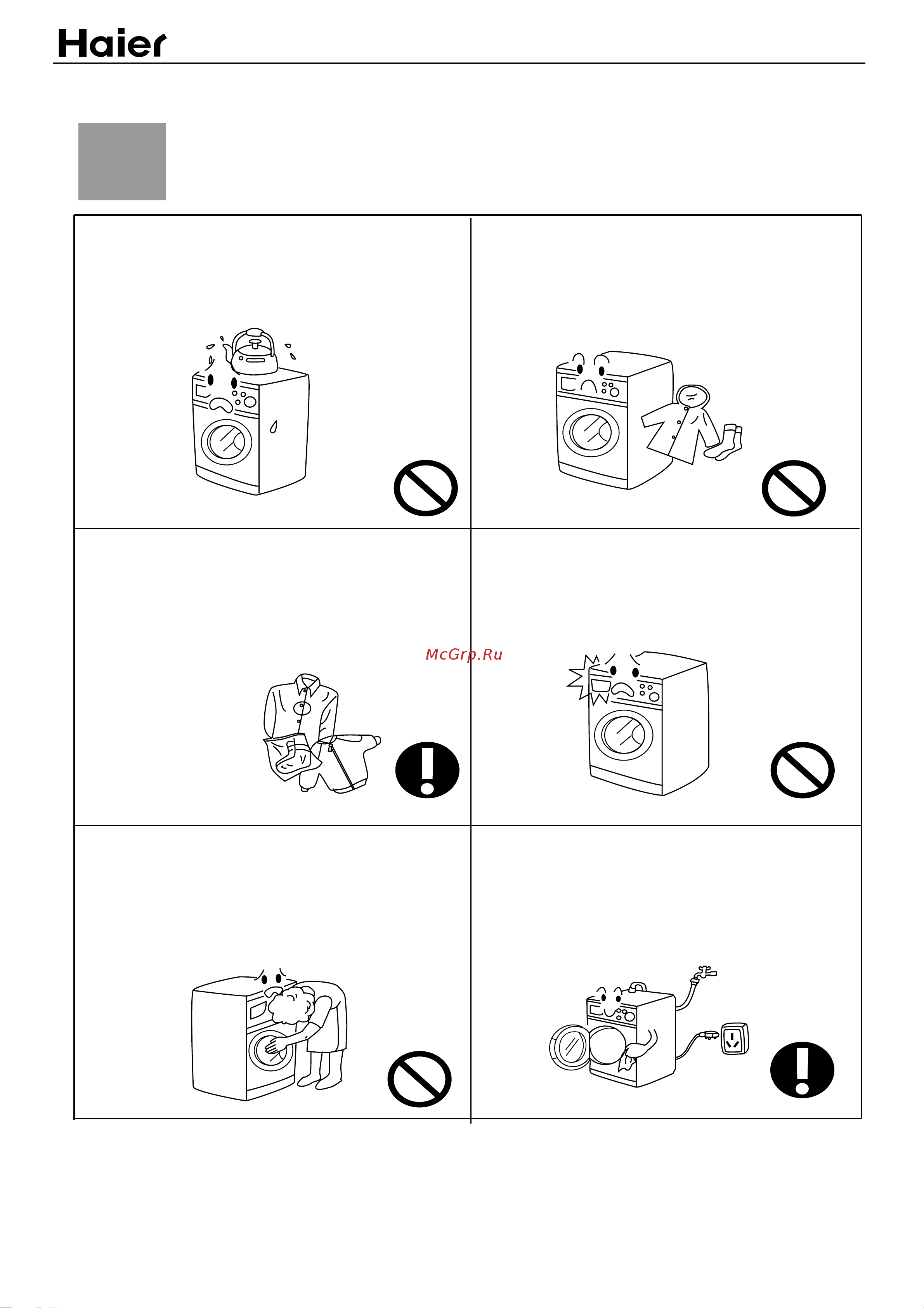 Haier

McGrp.Ru