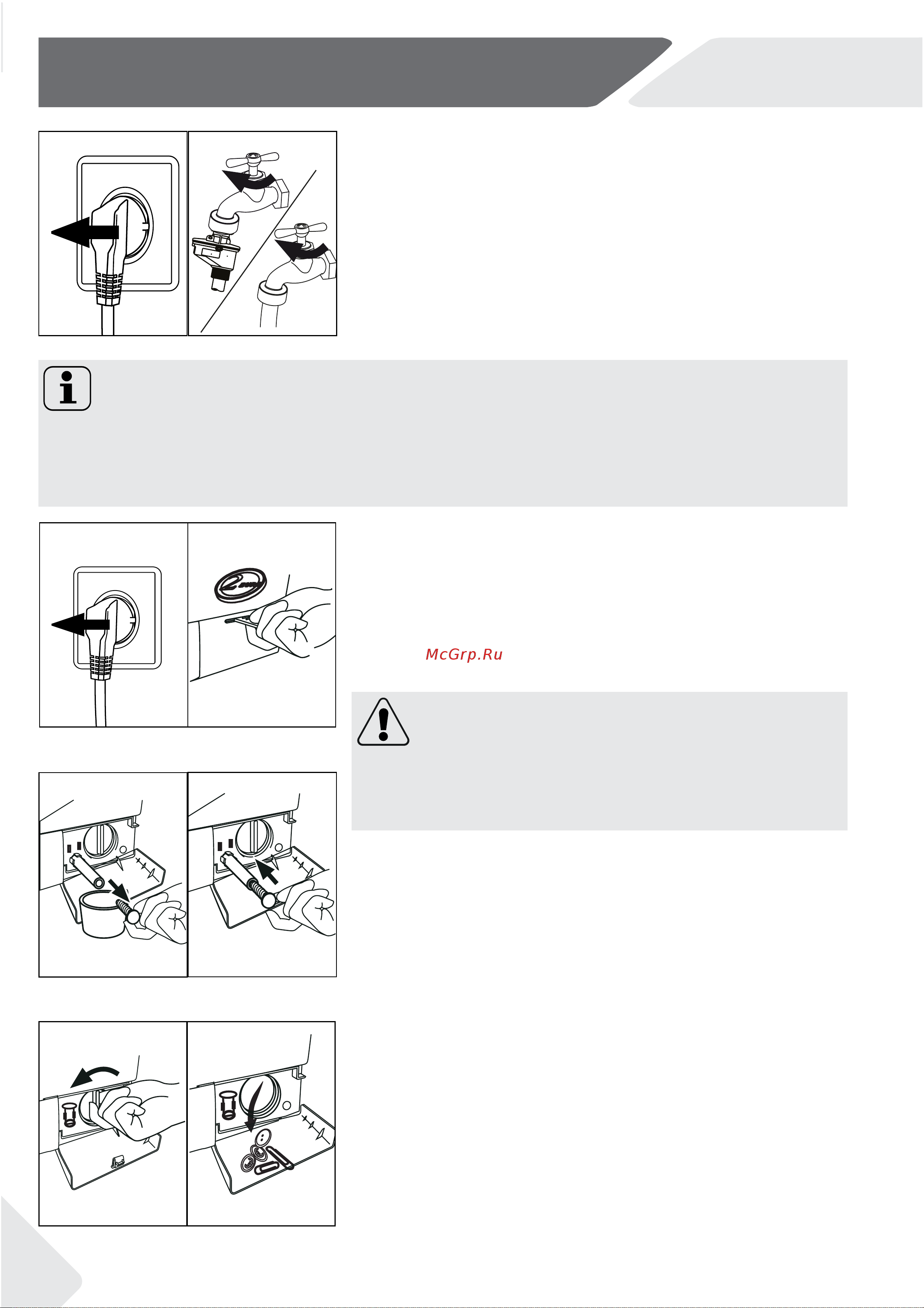 McGrp.Ru