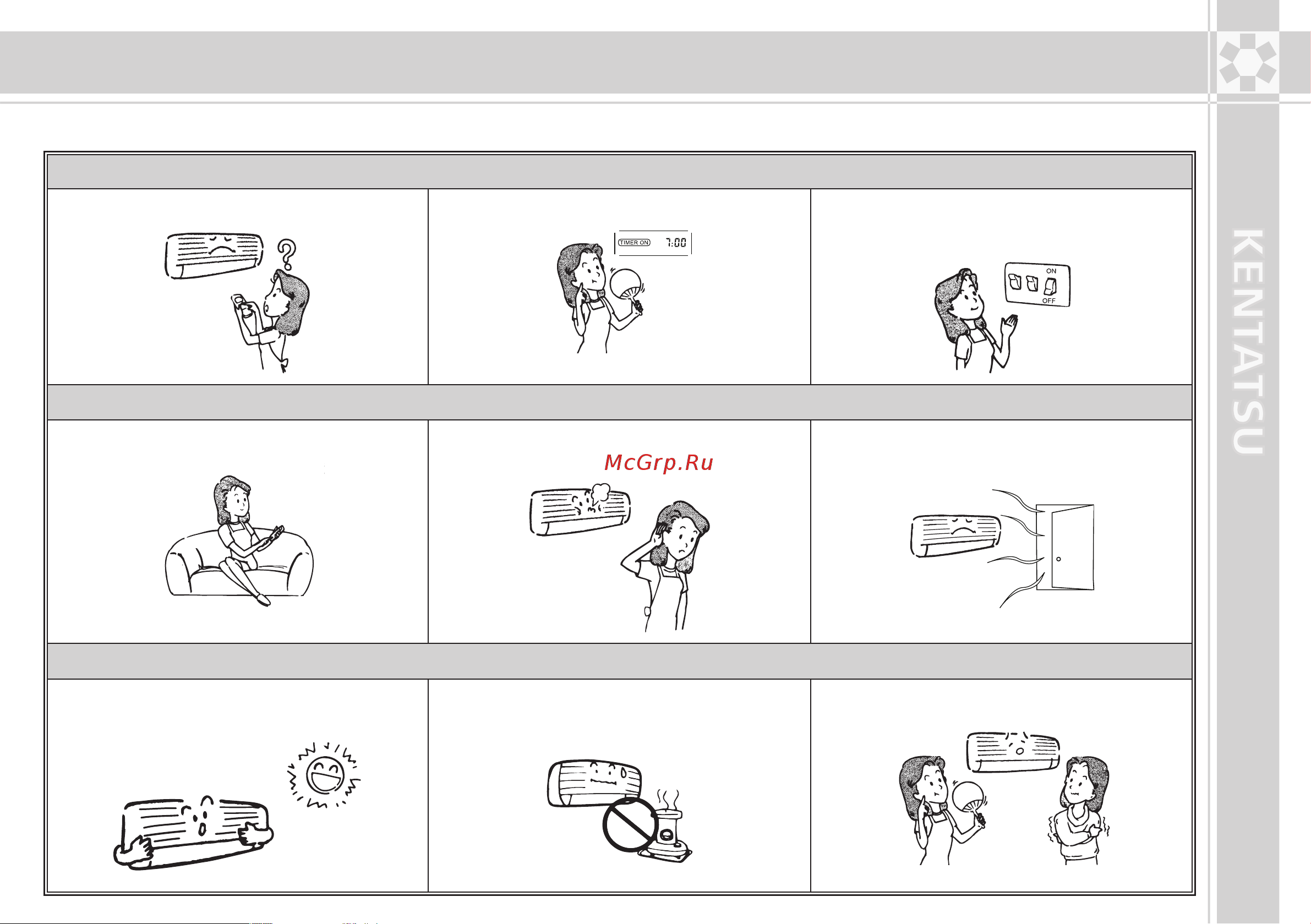 TIMER ON 7:00

ON

OFF

McGrp.Ru

KENTATSU