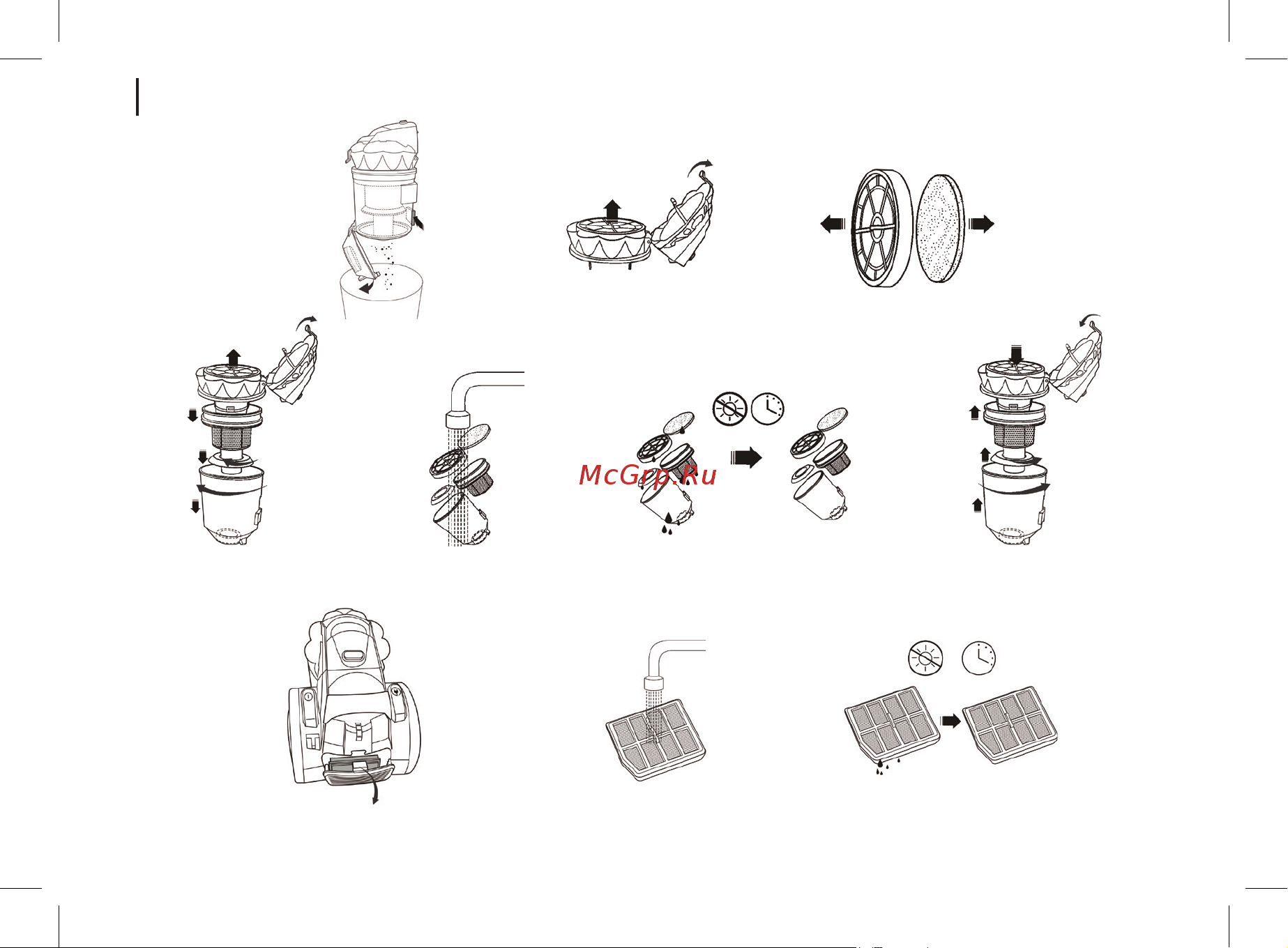 McGrp.Ru