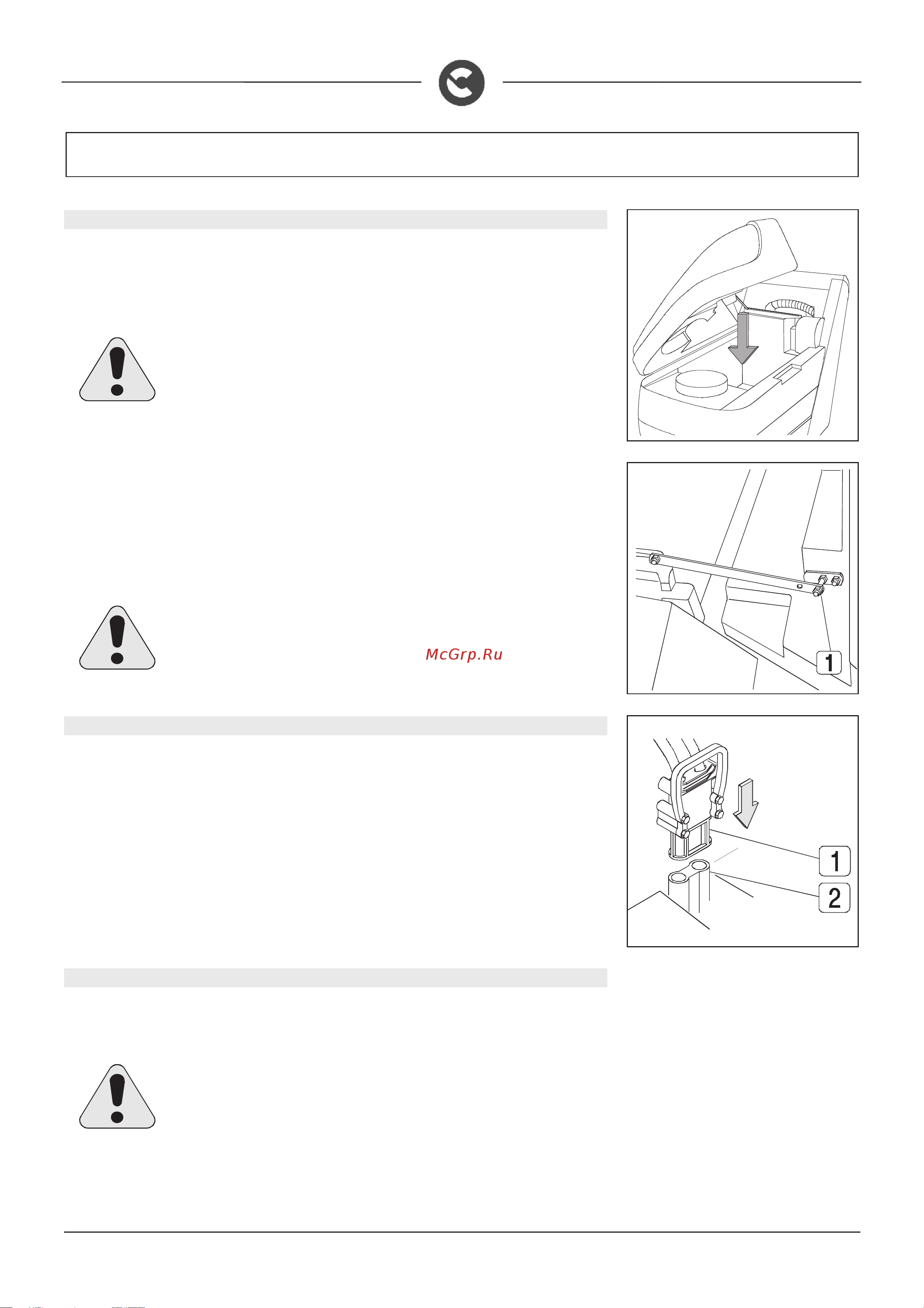 McGrp.Ru

1

1

2