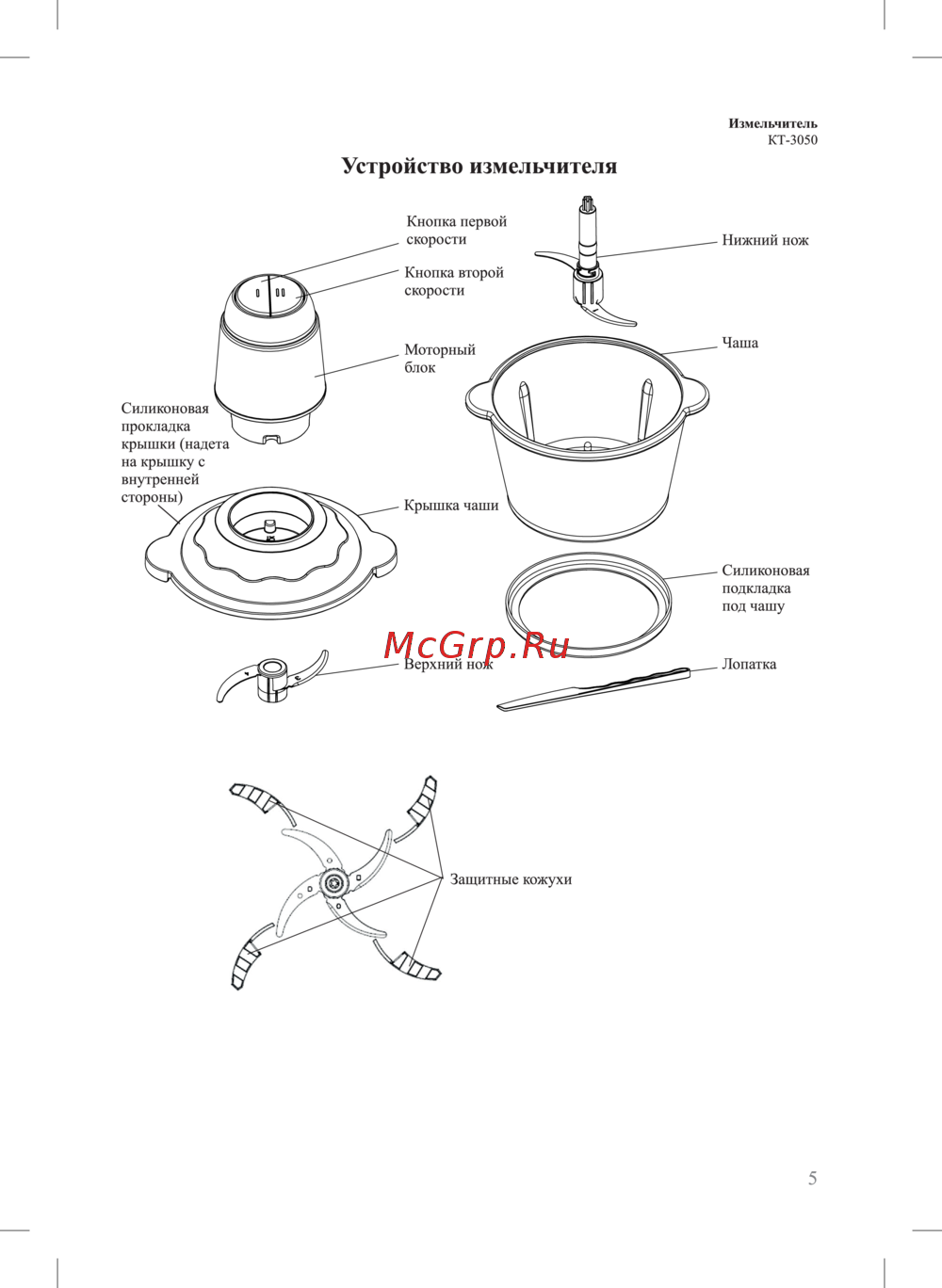 Измельчитель
КТ-3050

Устройство измельчителя

Кнопка первой скорости

Кнопка второй скорости

Моторный блок

Силиконовая прокладка крышки (надета на крышку с внутренней стороны)

Крышка чаши

Верхний нож

Нижний нож

Чаша

Силиконовая подкладка под чашу

Лопатка

McGrp.Ru

Защитные кожухи

5