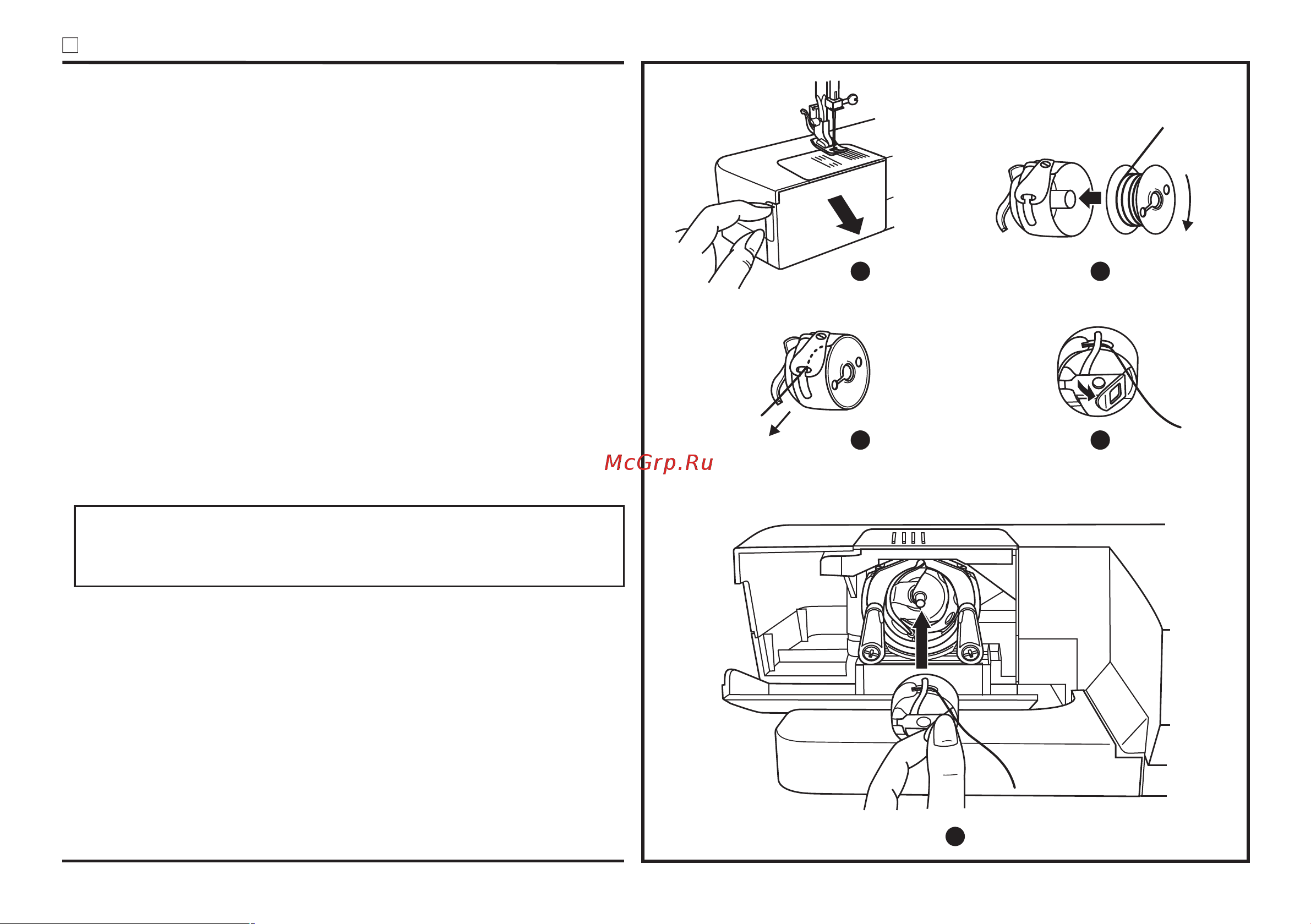 McGrp.Ru