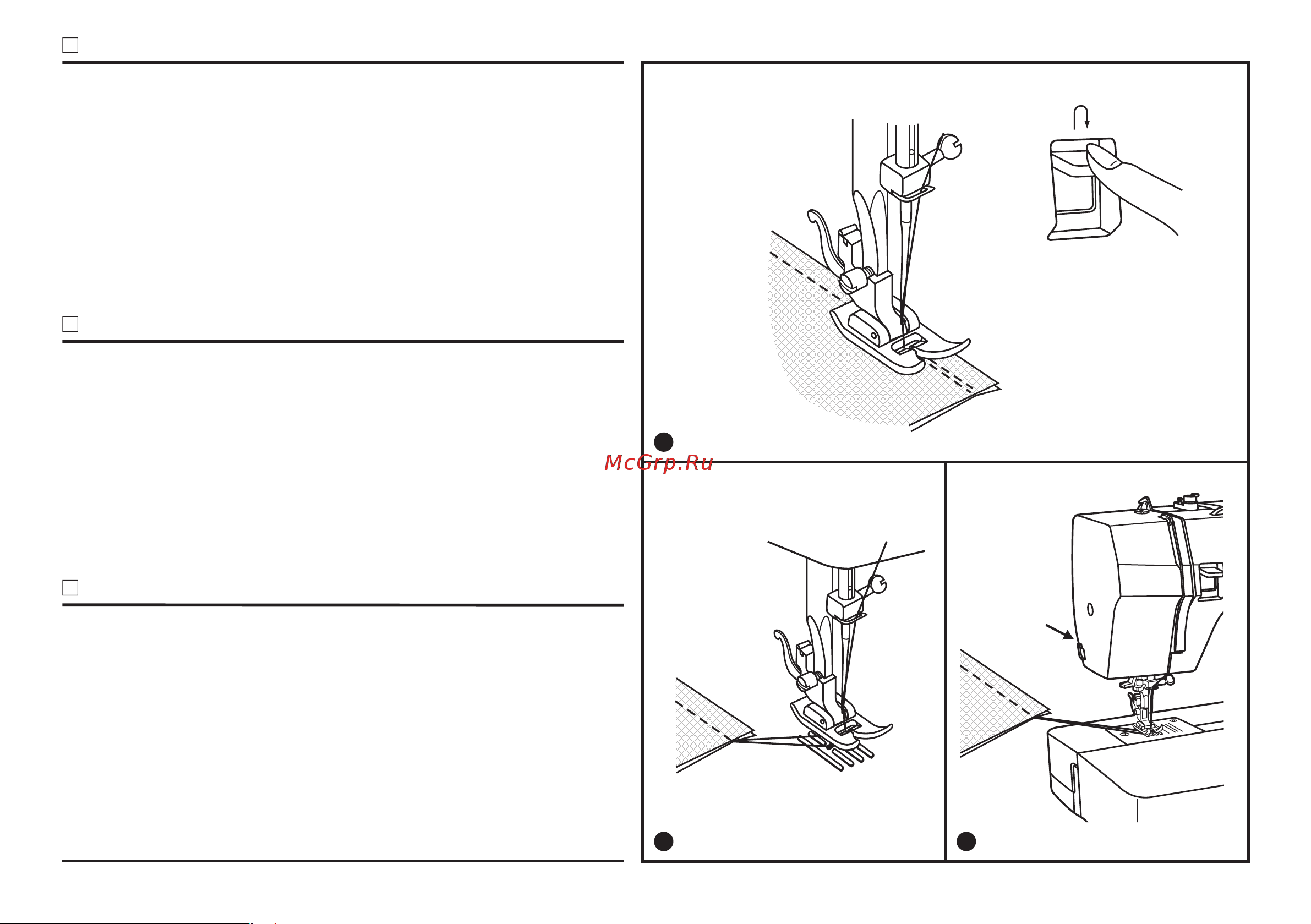 McGrp.Ru