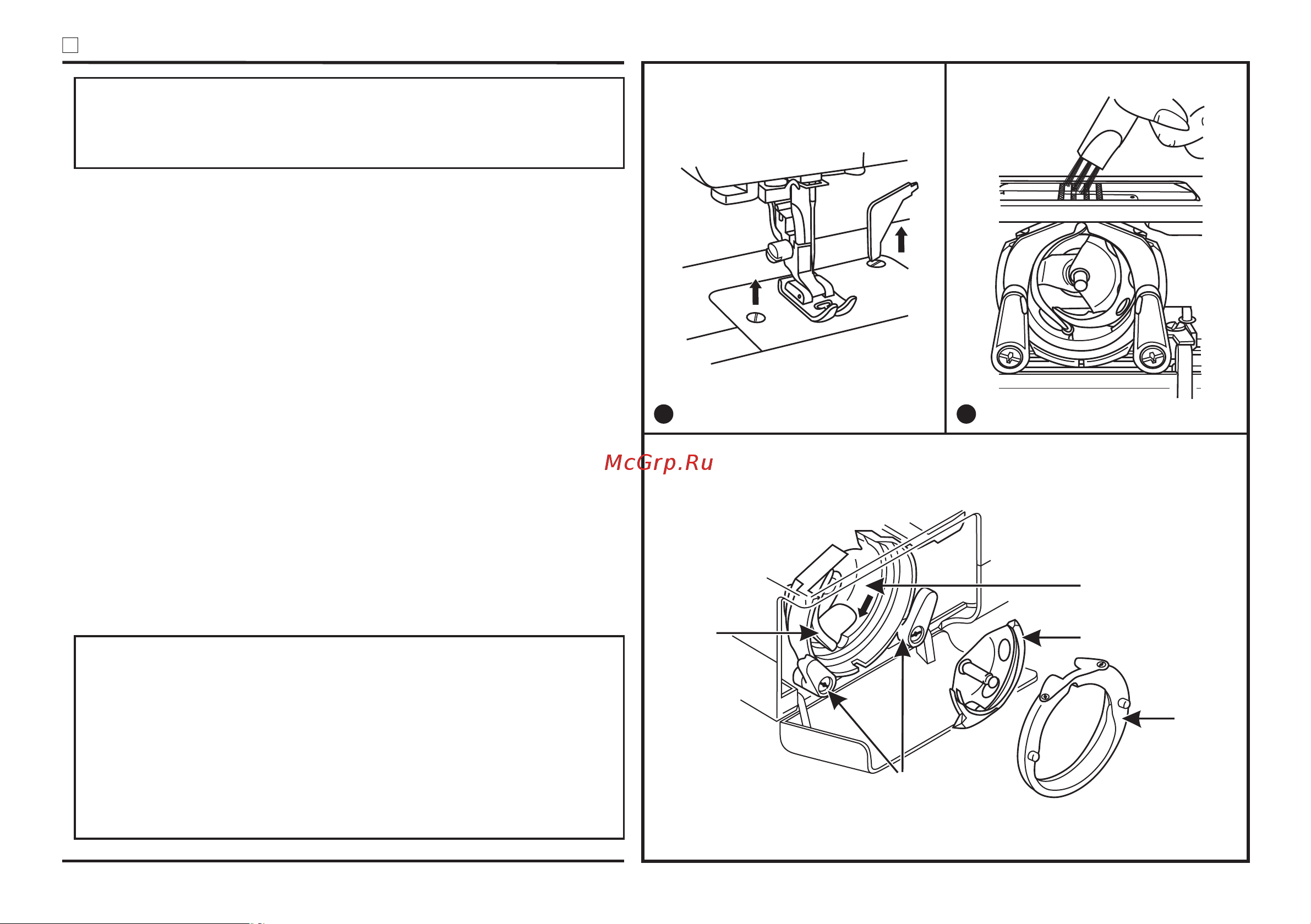 McGrp.Ru