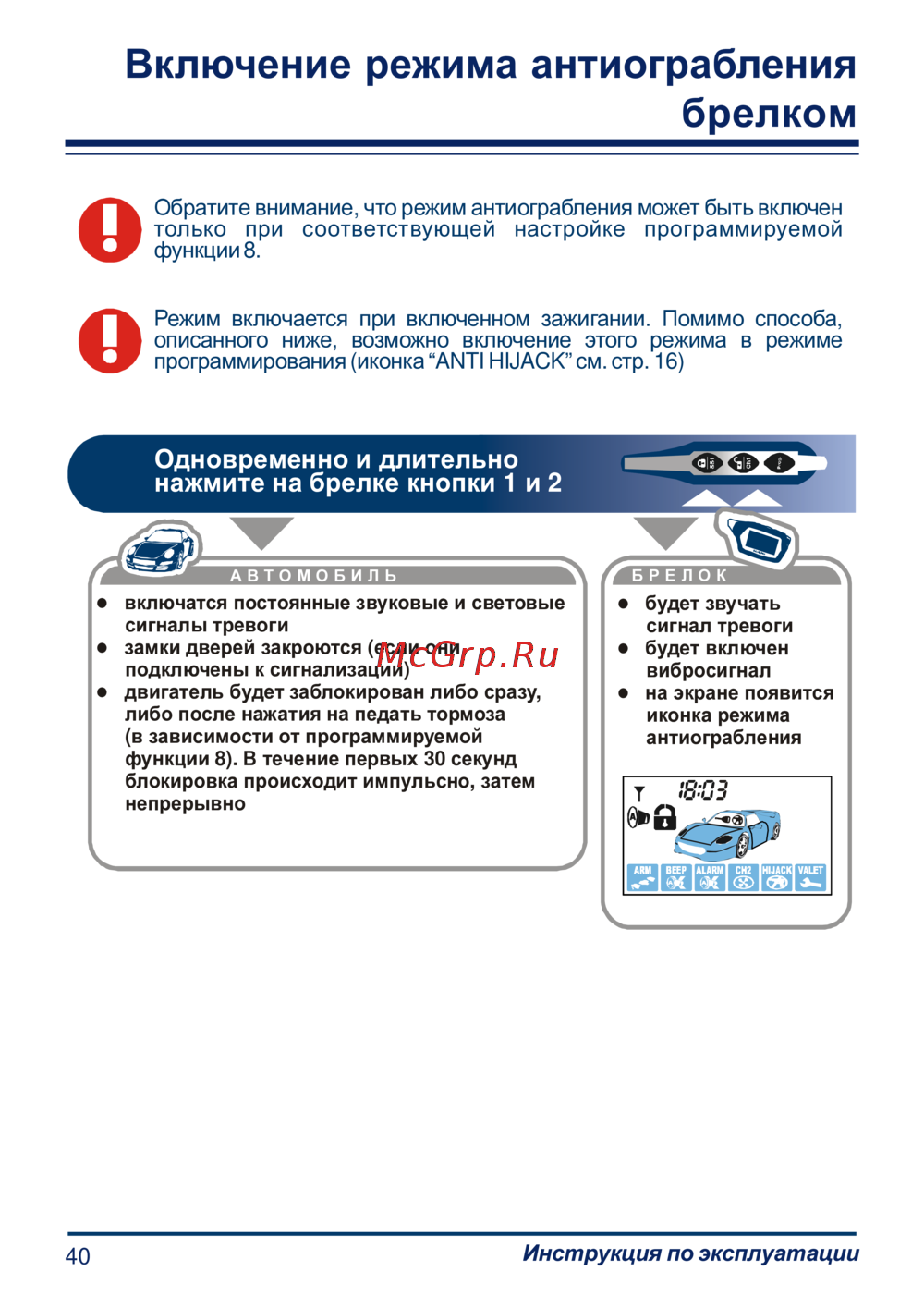 Включение режима антиограбления брелком

Обратите внимание, что режим антиограбления может быть включен только при соответствующей настройке программируемой функции 8.

Режим включается при включенном зажигании. Помимо способа, описанного ниже, возможно включение этого режима в режиме программирования (иконка “ANTI HIJACK” см. стр. 16)

Одновременно и длительно нажмите на брелке кнопки 1 и 2

АВТОМОБИЛЬ

- включатся постоянные звуковые и световые сигналы тревоги
- замки дверей закроются (если они подключены к сигнализации)
- двигатель будет заблокирован либо сразу, либо после нажатия на педать тормоза (в зависимости от программируемой функции 8). В течение первых 30 секунд блокировка происходит импульсно, затем непрерывно

McGrp.Ru

БРЕЛОК

- будет звучать сигнал тревоги
- будет включен вибросигнал
- на экране появится иконка режима антиограбления

18:03

ARM BEEP ALARM CH2 HIJACK VALET

40 Инструкция по эксплуатации