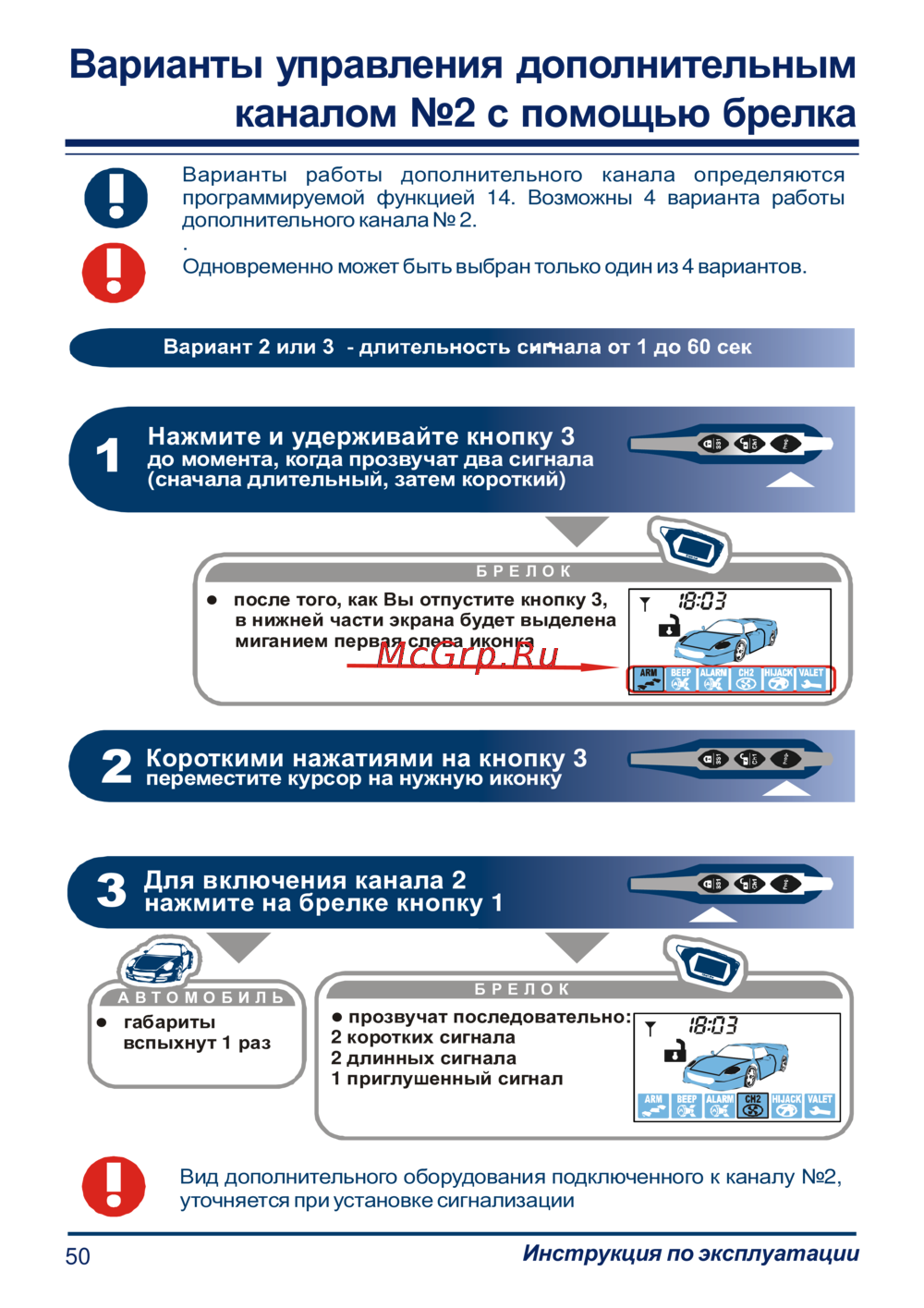 Варианты управления дополнительным каналом №2 с помощью брелка

Варианты работы дополнительного канала определяются программируемой функцией 14. Возможны 4 варианта работы дополнительного канала № 2.
.
Одновременно может быть выбран только один из 4 вариантов.

Вариант 2 или 3 - длительность сигнала от 1 до 60 сек

1 Нажмите и удерживайте кнопку 3 до момента, когда прозвучат два сигнала (сначала длительный, затем короткий)

БРЕЛОК

● после того, как Вы отпустите кнопку 3, в нижней части экрана будет выделена миганием первая слева иконка

McGrp.Ru

18:03

ARM BEEP ALARM CH2 HIJACK VALET

2 Короткими нажатиями на кнопку 3 переместите курсор на нужную иконку

3 Для включения канала 2 нажмите на брелке кнопку 1

АВТОМОБИЛЬ

● габариты вспыхнут 1 раз

БРЕЛОК

● прозвучат последовательно:
2 коротких сигнала
2 длинных сигнала
1 приглушенный сигнал

18:03

ARM BEEP ALARM CH2 HIJACK VALET

Вид дополнительного оборудования подключенного к каналу №2, уточняется при установке сигнализации

50 Инструкция по эксплуатации