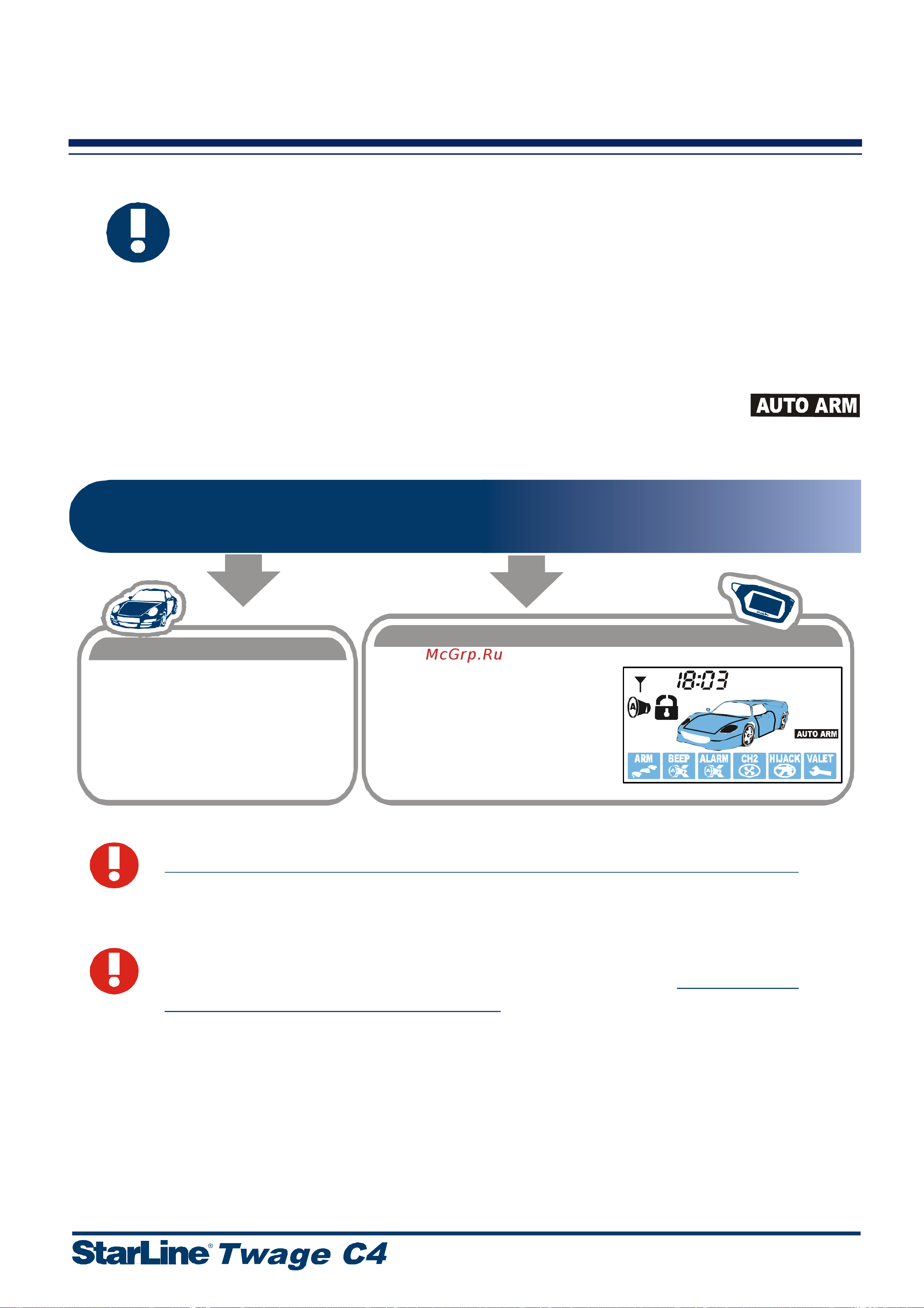 AUTO ARM

McGrp.Ru

18:03

AUTO ARM

ARM BEEP ALARM CH2 HIJACK VALET

StarLine® Twage C4