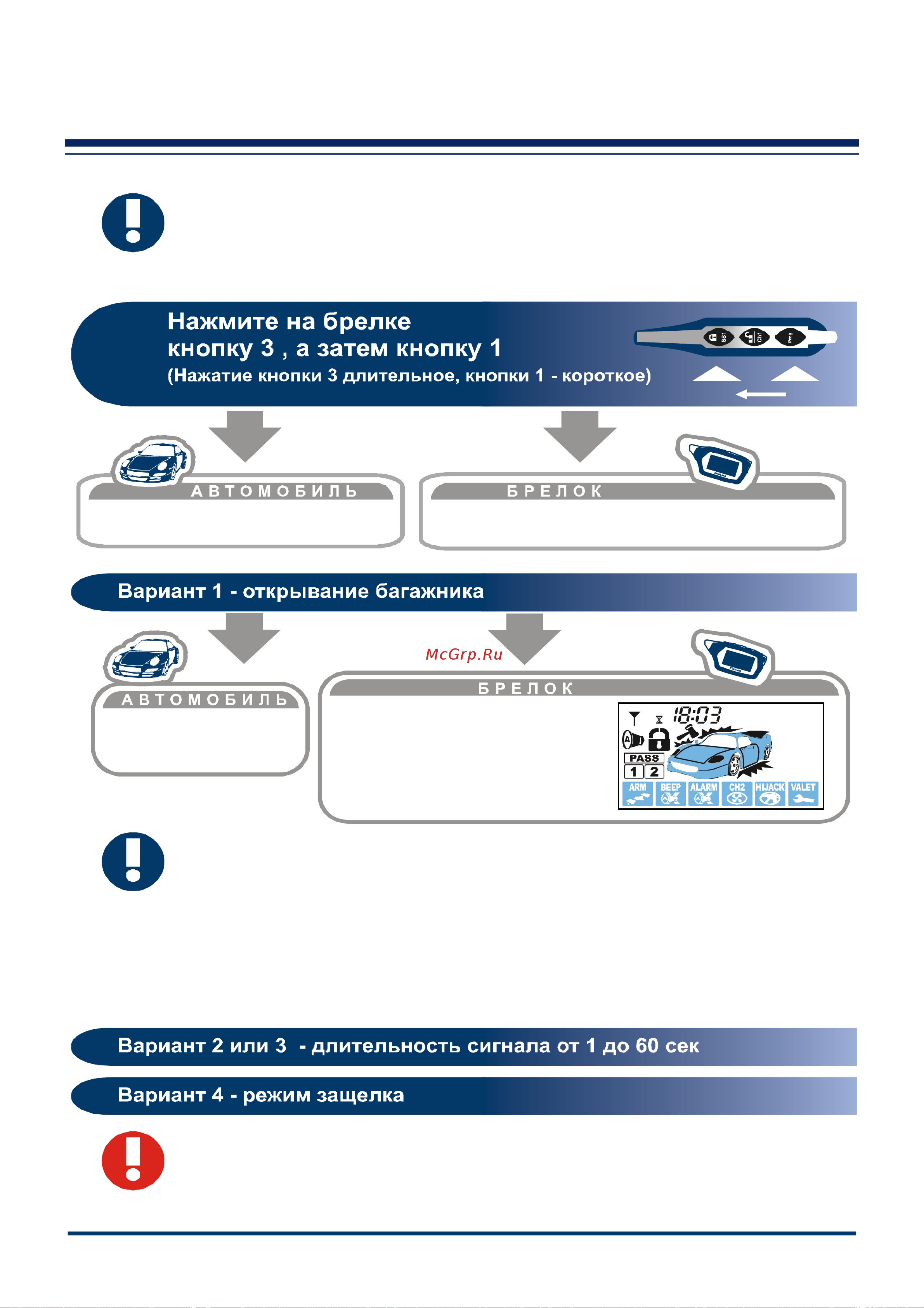 Нажмите на брелке кнопку 3 , а затем кнопку 1
(Нажатие кнопки 3 длительное, кнопки 1 - короткое)

АВТОМОБИЛЬ

БРЕЛОК

Вариант 1 - открывание багажника

АВТОМОБИЛЬ

McGrp.Ru

БРЕЛОК

18:03
PASS
1 2
ARM BEEP ALARM CH2 HIJACK VALET

Вариант 2 или 3 - длительность сигнала от 1 до 60 сек

Вариант 4 - режим защелка