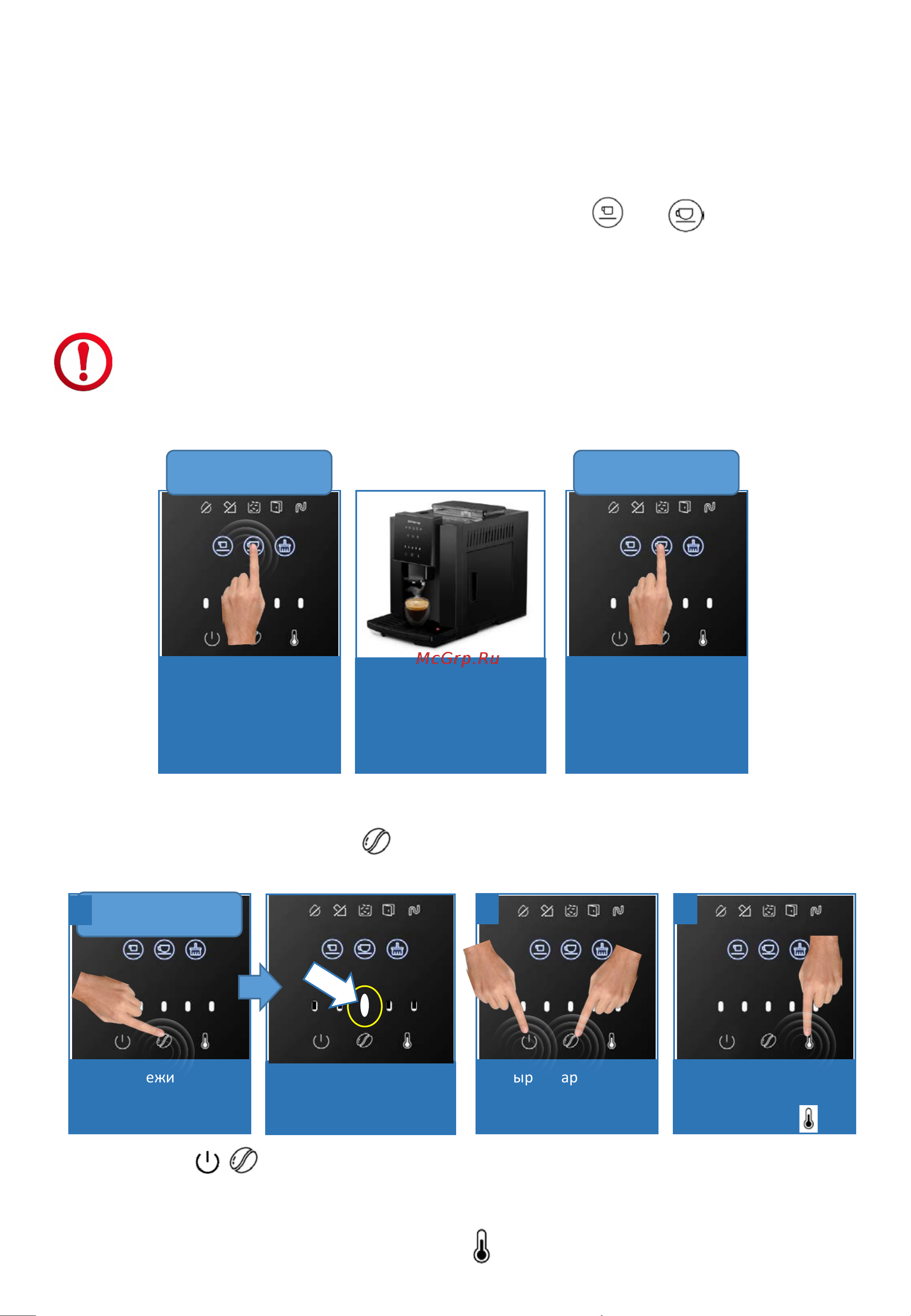 McGrp.Ru

ежи

ыр ар