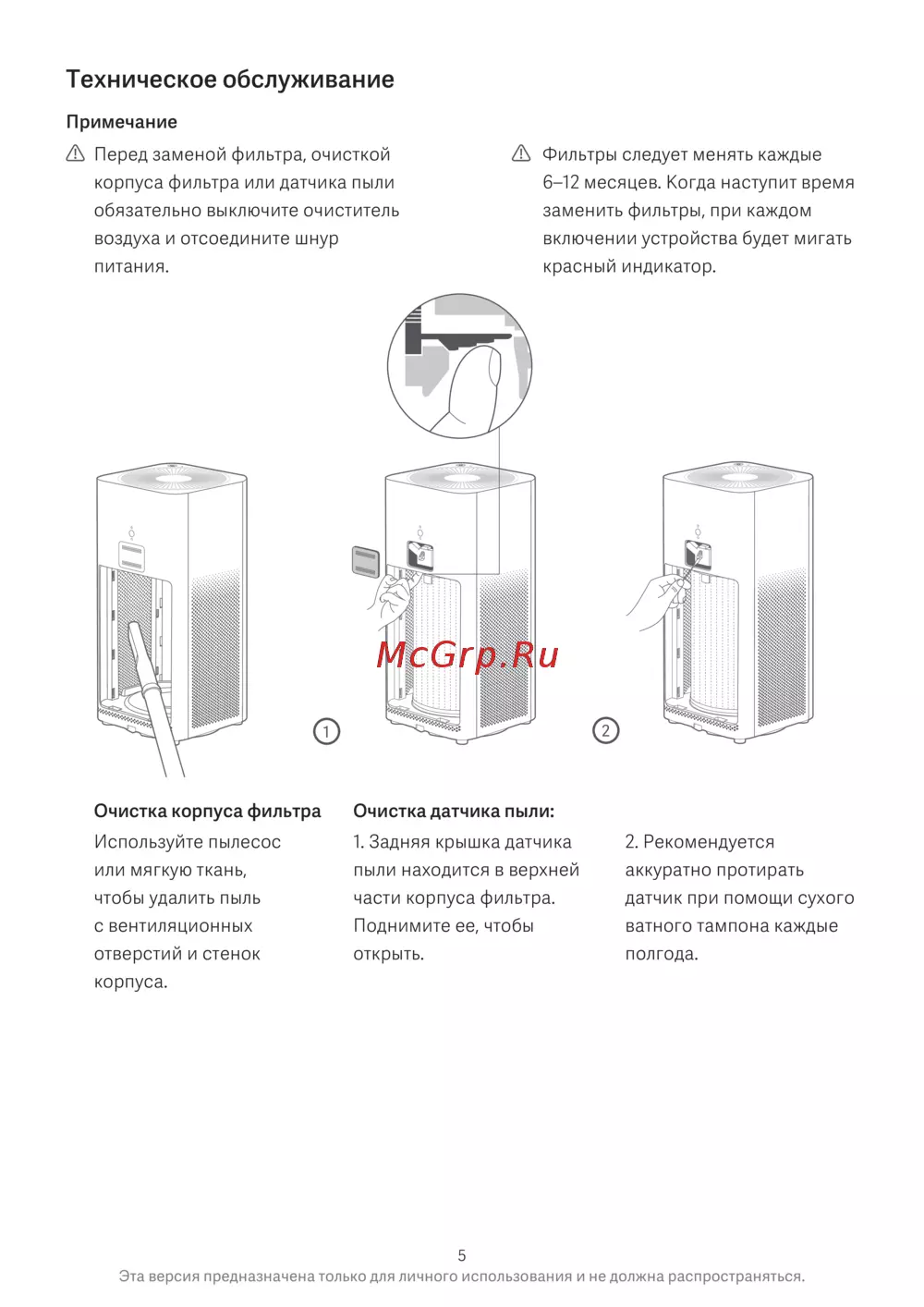 Техническое обслуживание

Примечание

Перед заменой фильтра, очисткой корпуса фильтра или датчика пыли обязательно выключите очиститель воздуха и отсоедините шнур питания.

Фильтры следует менять каждые 6–12 месяцев. Когда наступит время заменить фильтры, при каждом включении устройства будет мигать красный индикатор.

McGrp.Ru

1

2

Очистка корпуса фильтра

Используйте пылесос или мягкую ткань, чтобы удалить пыль с вентиляционных отверстий и стенок корпуса.

Очистка датчика пыли:

1. Задняя крышка датчика пыли находится в верхней части корпуса фильтра. Поднимите ее, чтобы открыть.

2. Рекомендуется аккуратно протирать датчик при помощи сухого ватного тампона каждые полгода.

5

Эта версия предназначена только для личного использования и не должна распространяться.