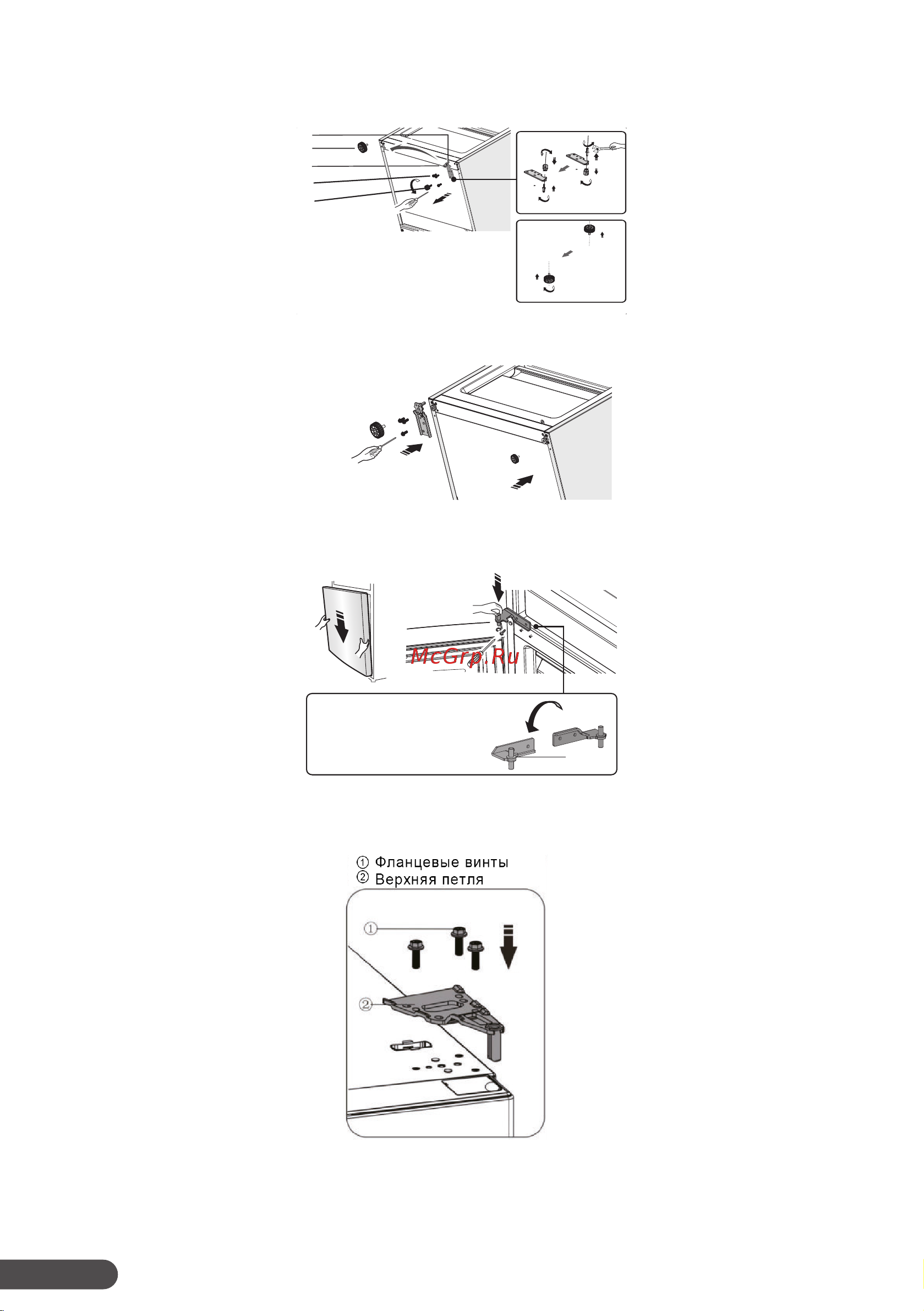 McGrp.Ru

① Фланцевые винты
② Верхняя петля

①
②