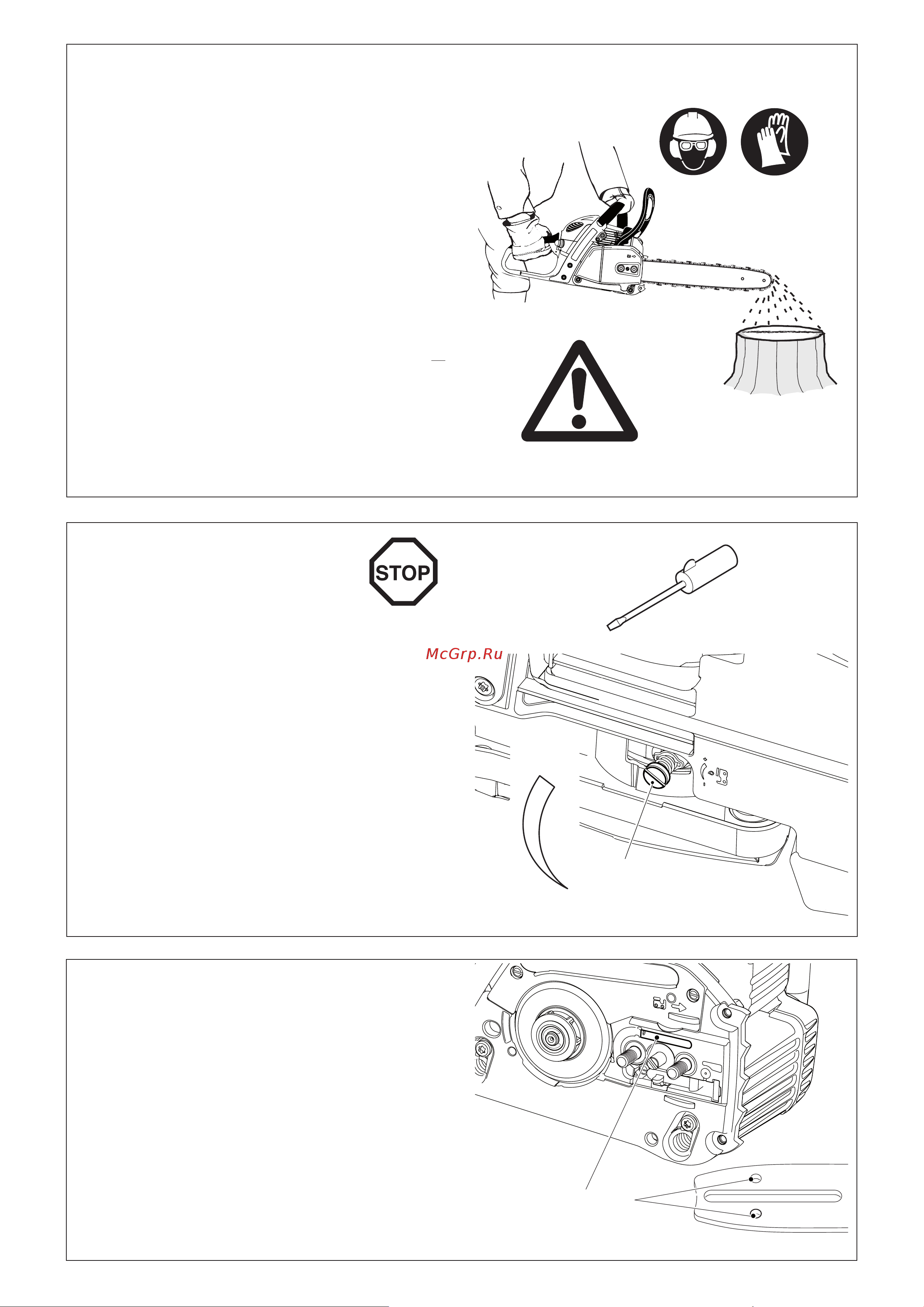 STOP

McGrp.Ru