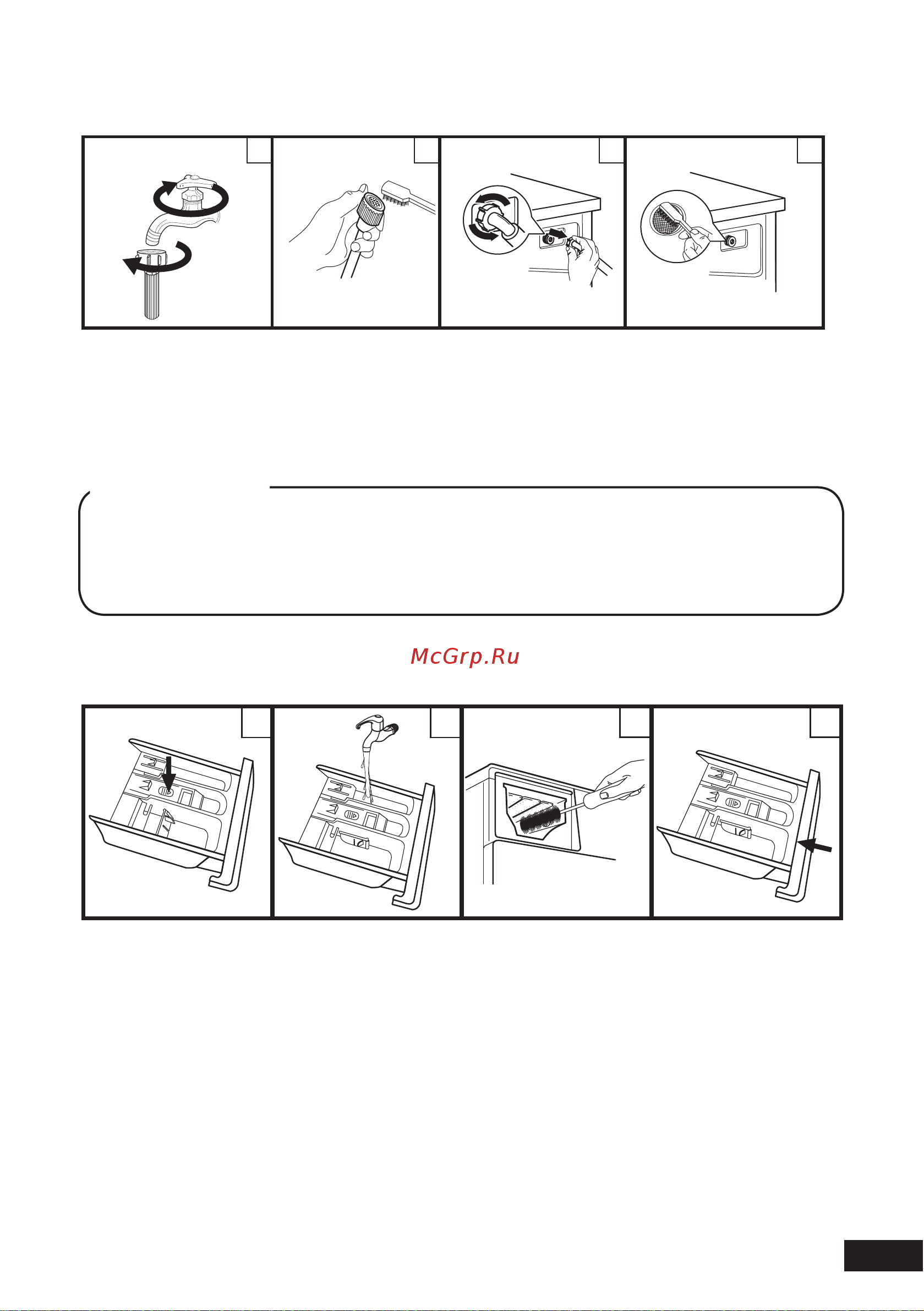 McGrp.Ru