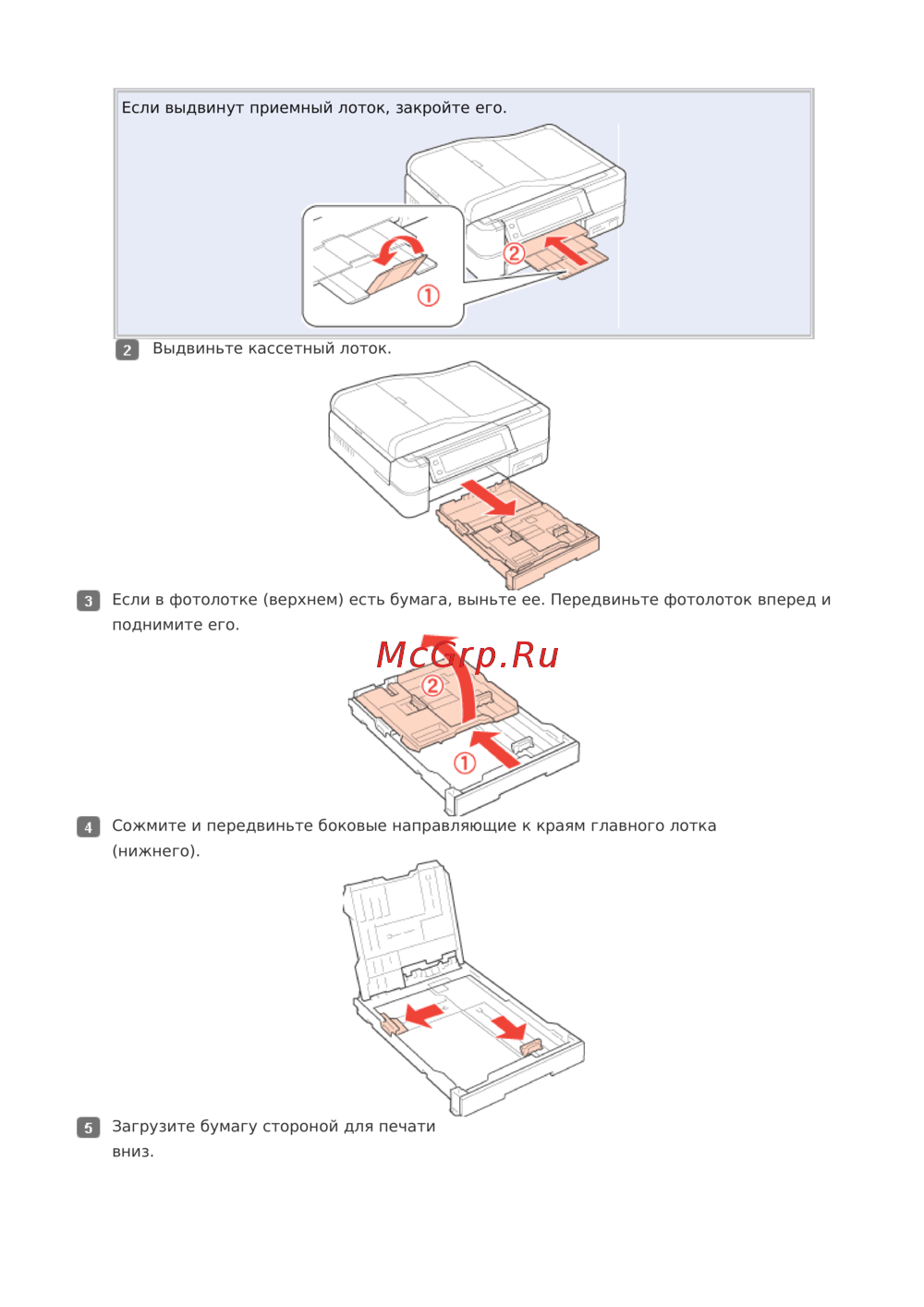 Если выдвинут приемный лоток, закройте его.

①

②

2 Выдвиньте кассетный лоток.

3 Если в фотолотке (верхнем) есть бумага, выньте ее. Передвиньте фотолоток вперед и поднимите его.

McGrp.Ru

②

①

4 Сожмите и передвиньте боковые направляющие к краям главного лотка (нижнего).

5 Загрузите бумагу стороной для печати вниз.