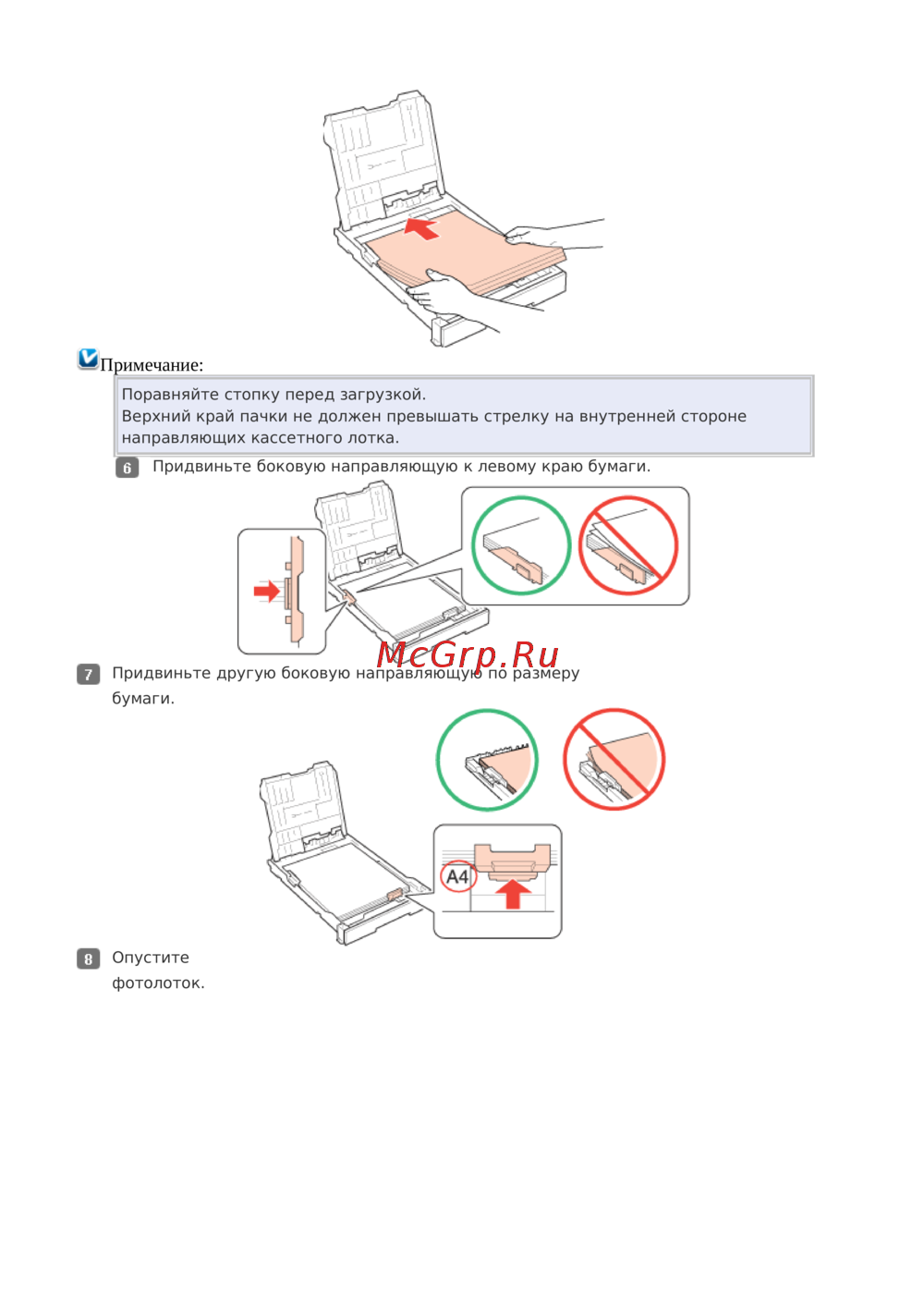 Примечание:

Поравняйте стопку перед загрузкой.
Верхний край пачки не должен превышать стрелку на внутренней стороне направляющих кассетного лотка.

6 Придвиньте боковую направляющую к левому краю бумаги.

McGrp.Ru

7 Придвиньте другую боковую направляющую по размеру бумаги.

A4

8 Опустите фотолоток.