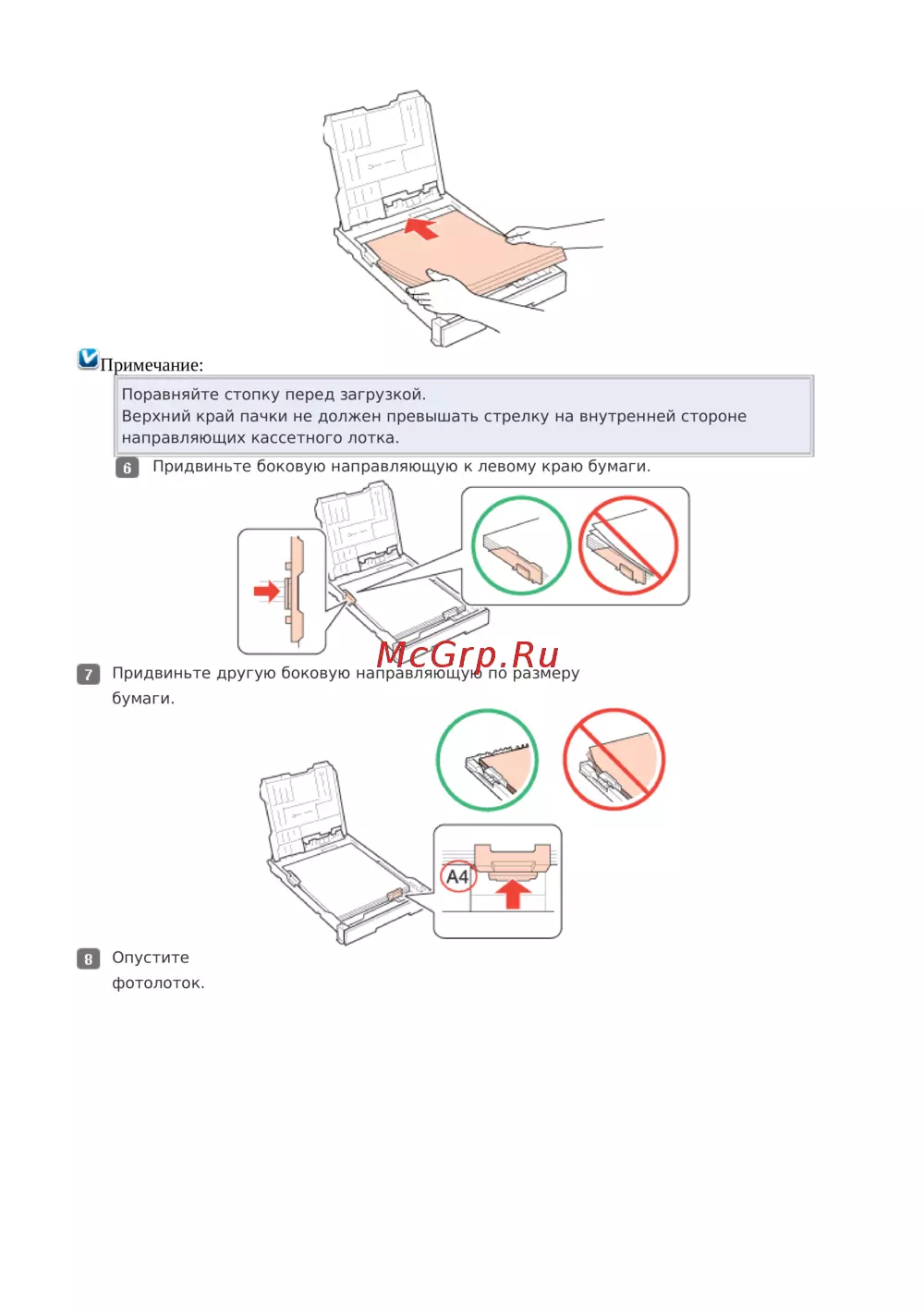 Примечание:

Поравняйте стопку перед загрузкой.
Верхний край пачки не должен превышать стрелку на внутренней стороне направляющих кассетного лотка.

6 Придвиньте боковую направляющую к левому краю бумаги.

McGrp.Ru

7 Придвиньте другую боковую направляющую по размеру бумаги.

A4

8 Опустите фотолоток.