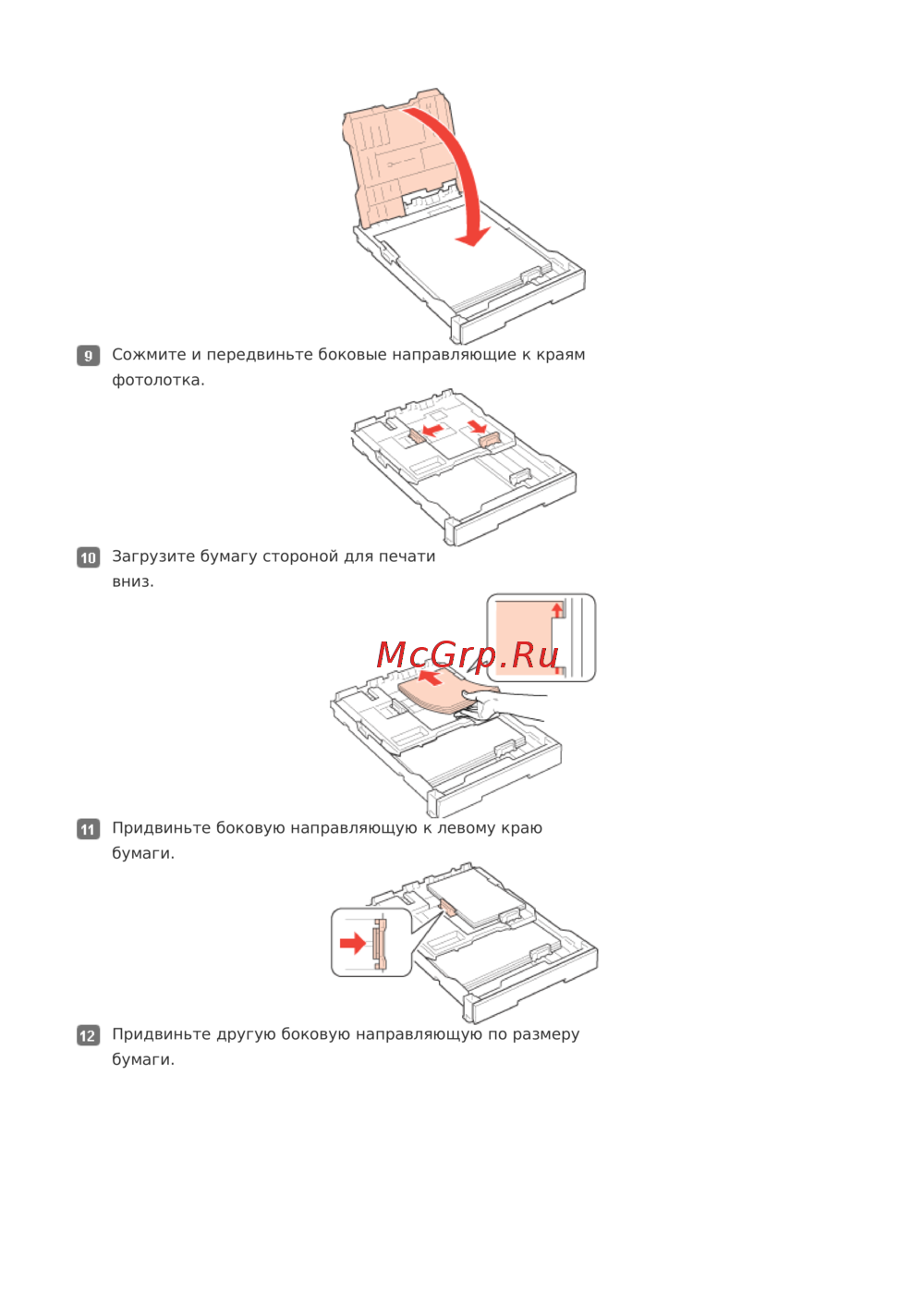 9 Сожмите и передвиньте боковые направляющие к краям фотолотка.

10 Загрузите бумагу стороной для печати вниз.

McGrp.Ru

11 Придвиньте боковую направляющую к левому краю бумаги.

12 Придвиньте другую боковую направляющую по размеру бумаги.