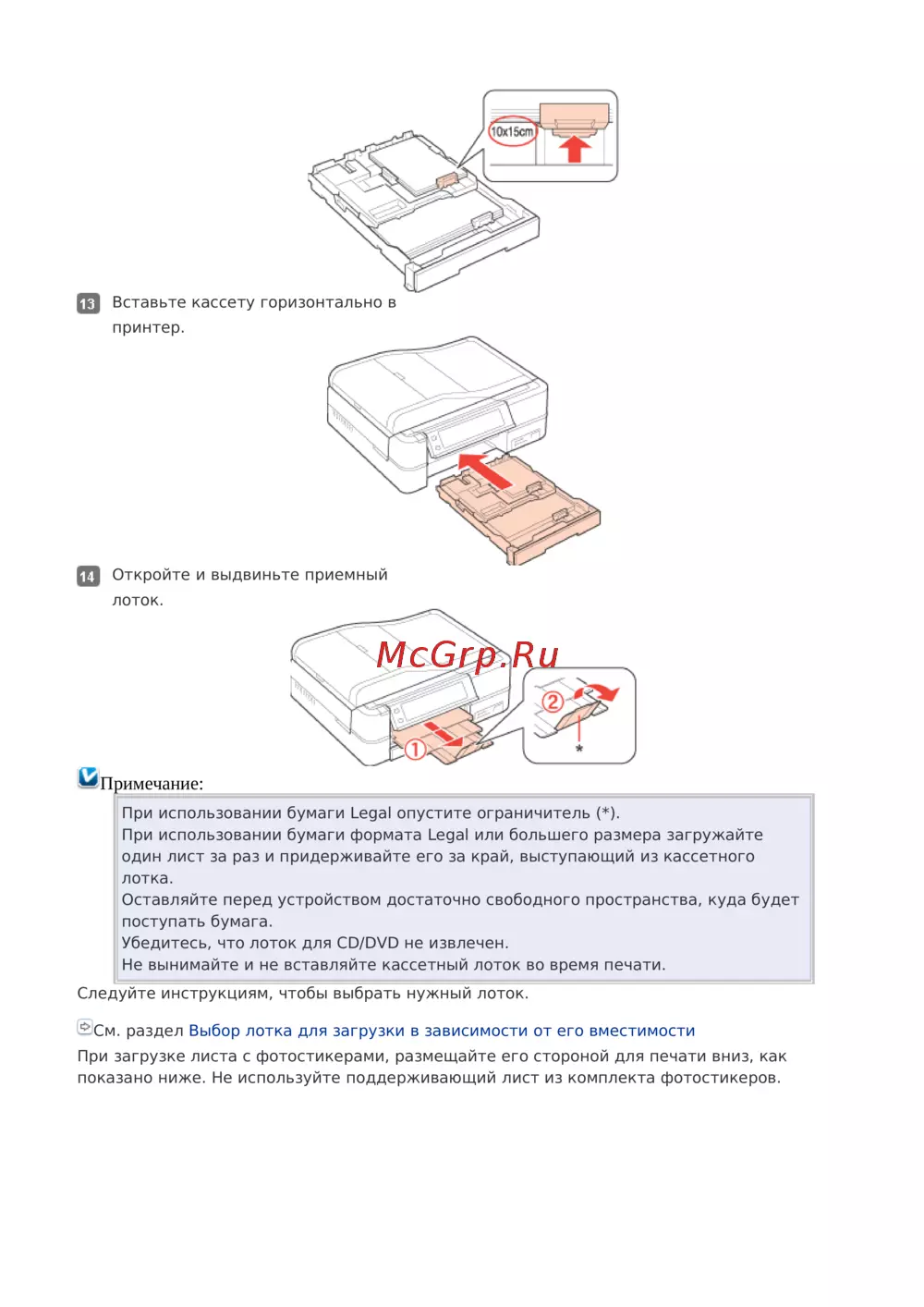 10x15cm

13 Вставьте кассету горизонтально в принтер.

14 Откройте и выдвиньте приемный лоток.

McGrp.Ru

①
②
*

Примечание:

При использовании бумаги Legal опустите ограничитель (*).
При использовании бумаги формата Legal или большего размера загружайте один лист за раз и придерживайте его за край, выступающий из кассетного лотка.
Оставляйте перед устройством достаточно свободного пространства, куда будет поступать бумага.
Убедитесь, что лоток для CD/DVD не извлечен.
Не вынимайте и не вставляйте кассетный лоток во время печати.

Следуйте инструкциям, чтобы выбрать нужный лоток.

См. раздел Выбор лотка для загрузки в зависимости от его вместимости

При загрузке листа с фотостикерами, размещайте его стороной для печати вниз, как показано ниже. Не используйте поддерживающий лист из комплекта фотостикеров.