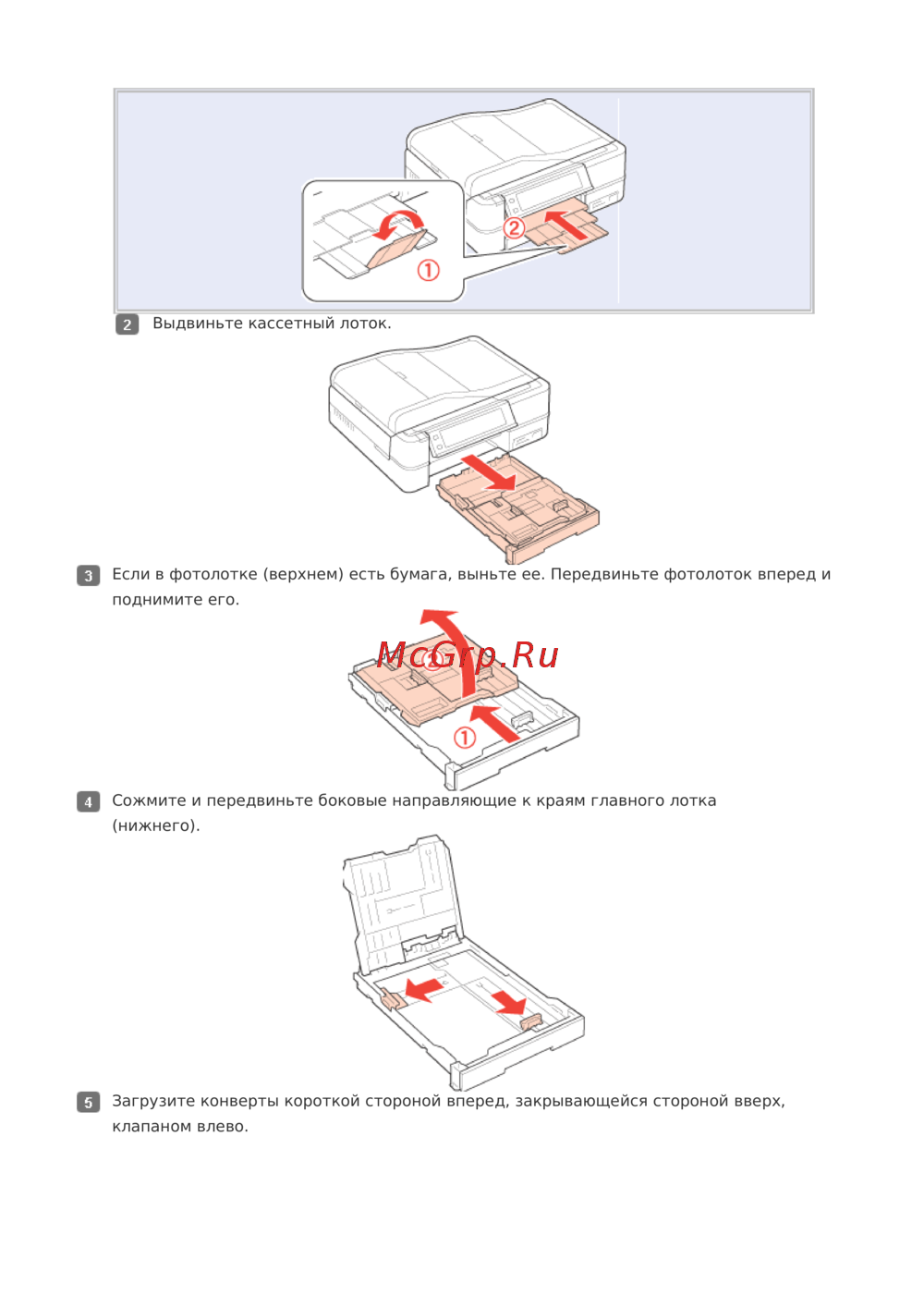 ①

②

2 Выдвиньте кассетный лоток.

3 Если в фотолотке (верхнем) есть бумага, выньте ее. Передвиньте фотолоток вперед и поднимите его.

McGrp.Ru

②

①

4 Сожмите и передвиньте боковые направляющие к краям главного лотка (нижнего).

5 Загрузите конверты короткой стороной вперед, закрывающейся стороной вверх, клапаном влево.