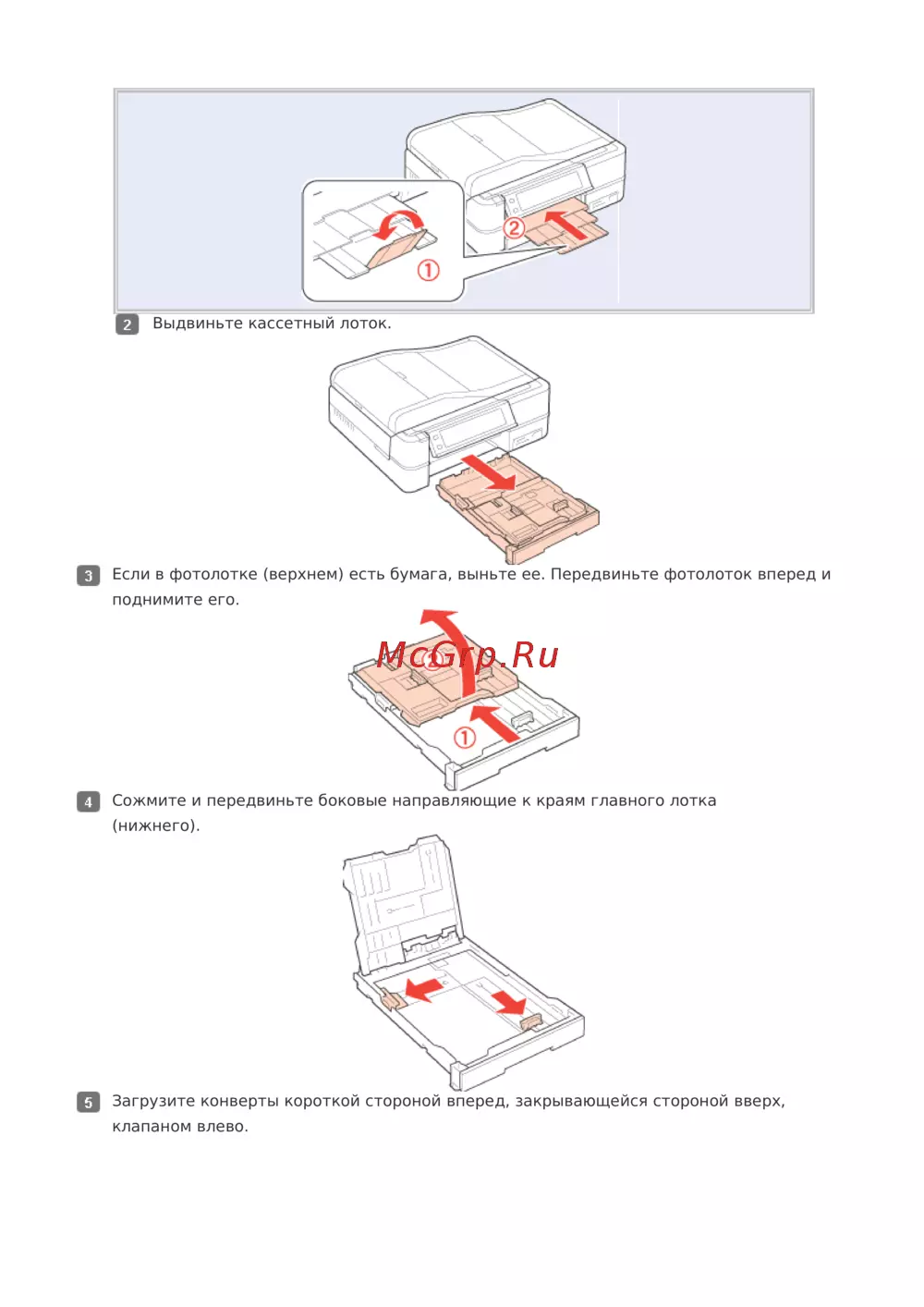 ①

②

2 Выдвиньте кассетный лоток.

3 Если в фотолотке (верхнем) есть бумага, выньте ее. Передвиньте фотолоток вперед и поднимите его.

McGrp.Ru

②

①

4 Сожмите и передвиньте боковые направляющие к краям главного лотка (нижнего).

5 Загрузите конверты короткой стороной вперед, закрывающейся стороной вверх, клапаном влево.