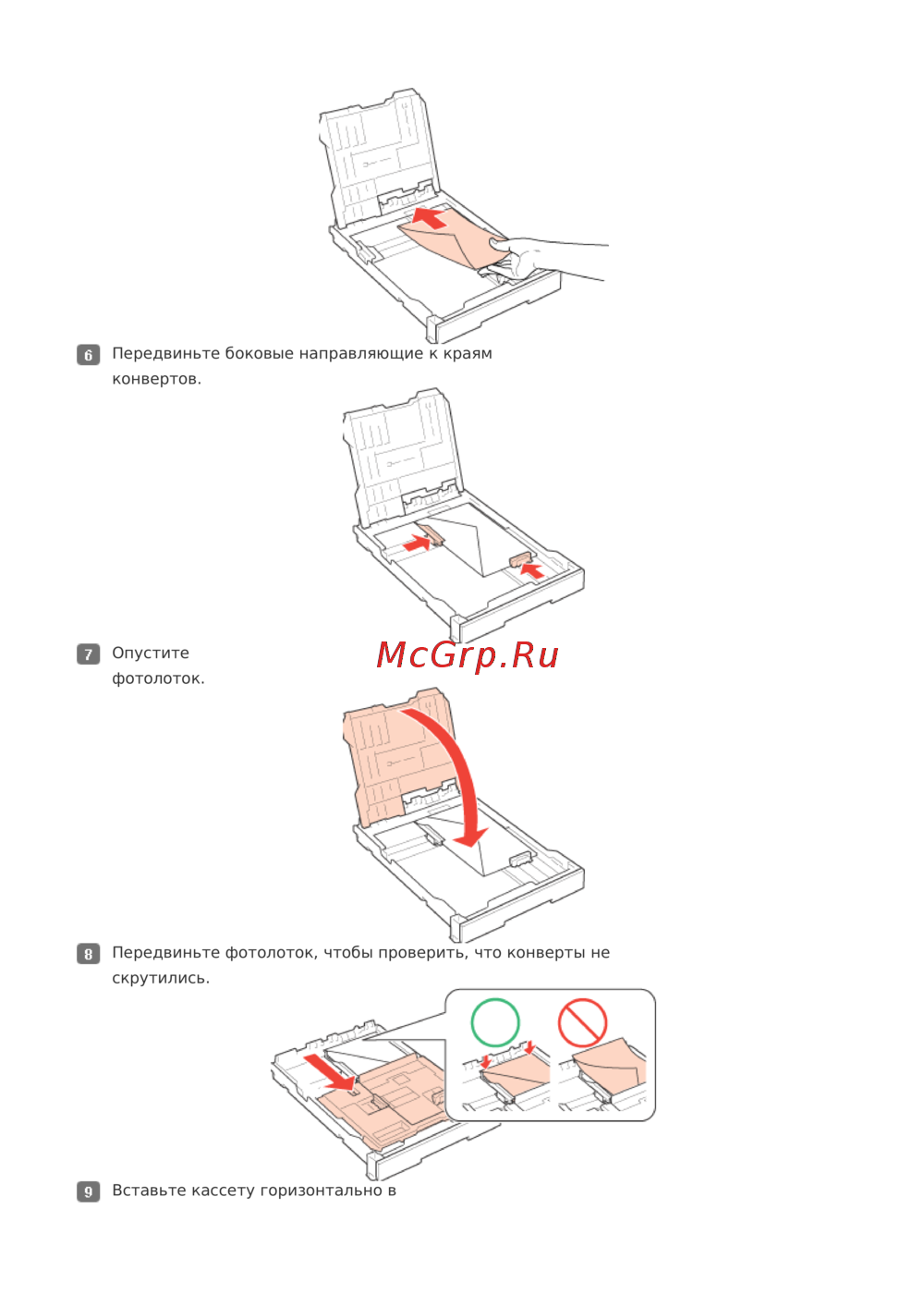 6 Передвиньте боковые направляющие к краям конвертов.

7 Опустите фотолоток.

McGrp.Ru

8 Передвиньте фотолоток, чтобы проверить, что конверты не скрутились.

9 Вставьте кассету горизонтально в