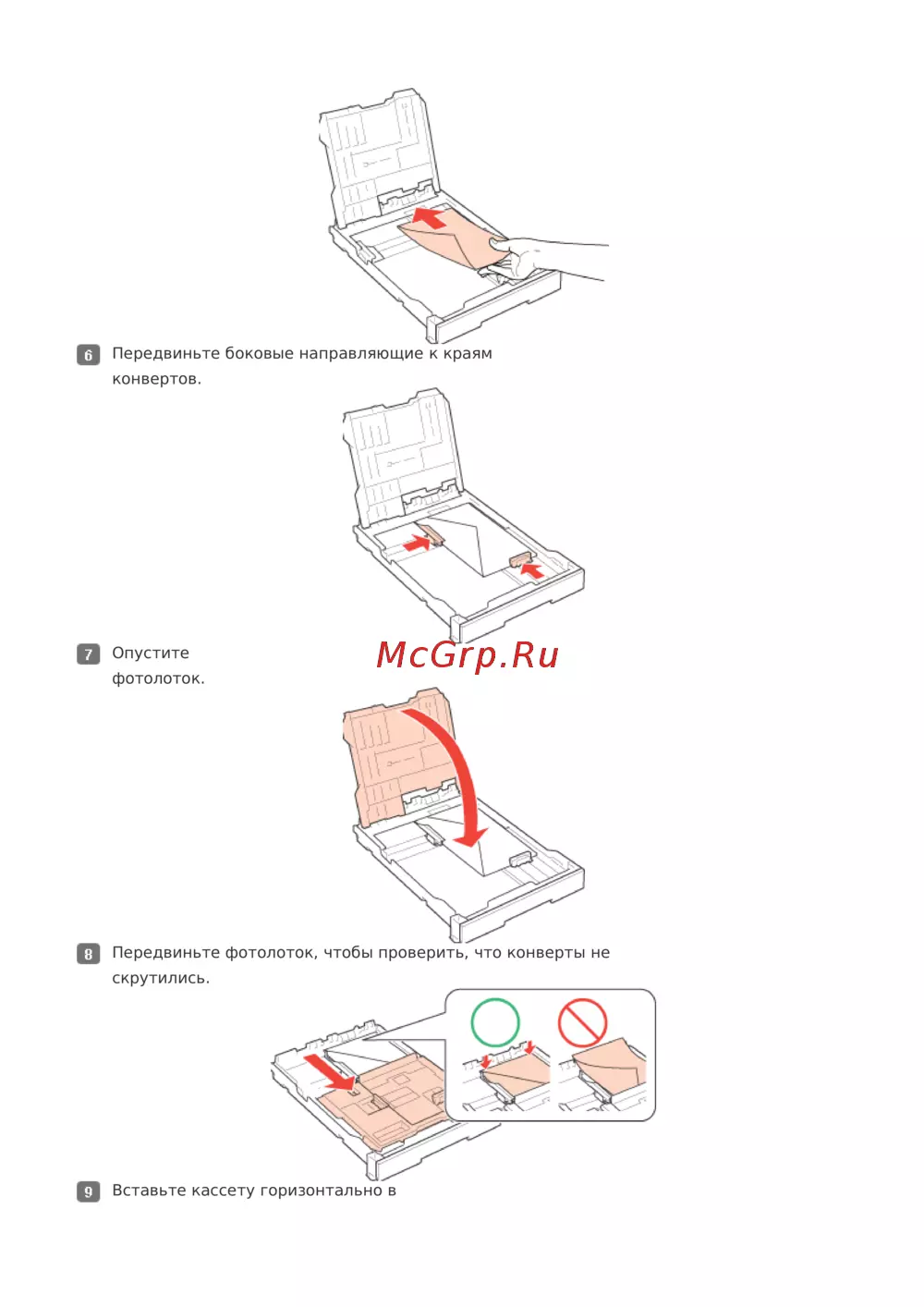 6 Передвиньте боковые направляющие к краям конвертов.

7 Опустите фотолоток.

McGrp.Ru

8 Передвиньте фотолоток, чтобы проверить, что конверты не скрутились.

9 Вставьте кассету горизонтально в