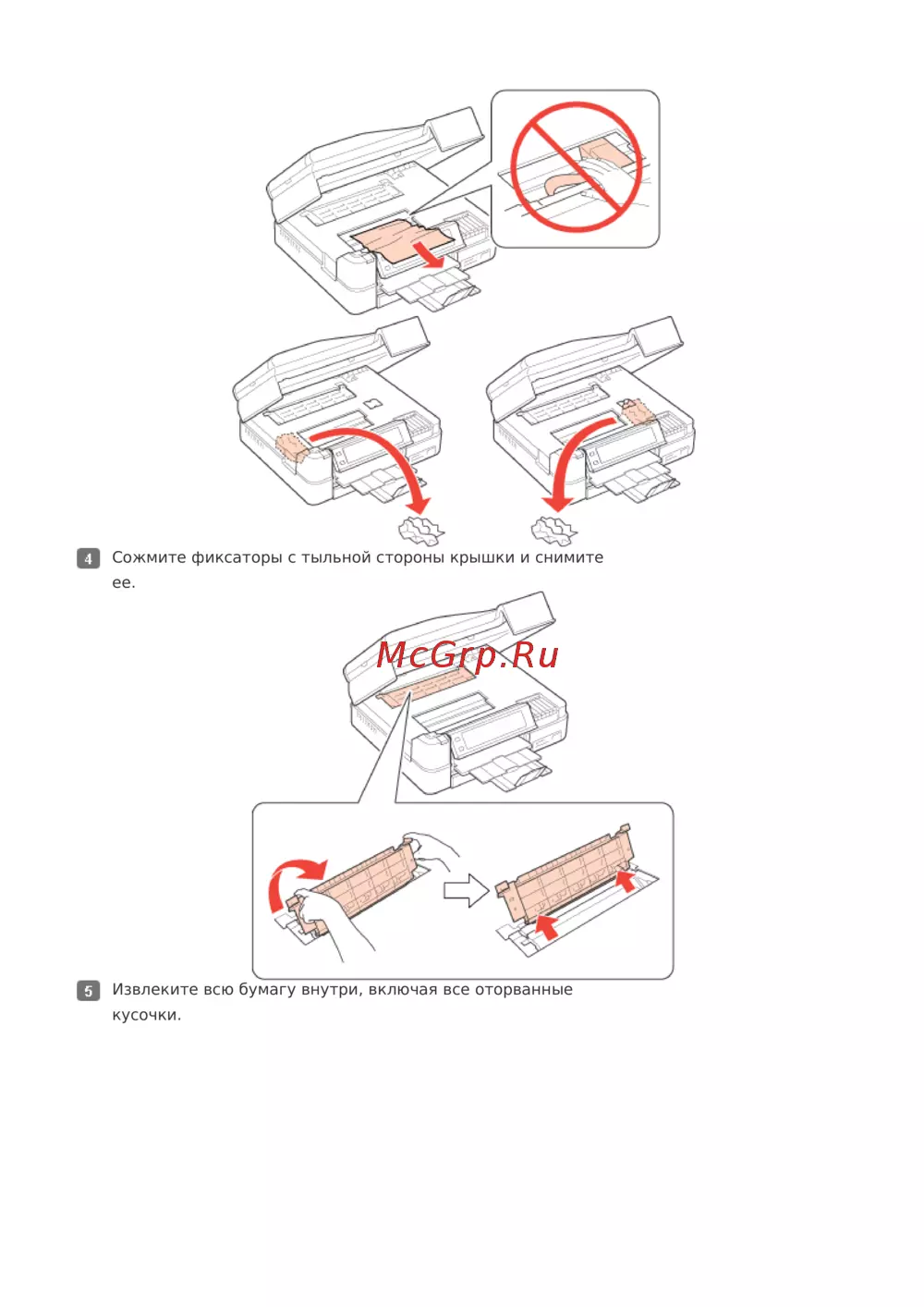 4 Сожмите фиксаторы с тыльной стороны крышки и снимите ее.

McGrp.Ru

5 Извлеките всю бумагу внутри, включая все оторванные кусочки.