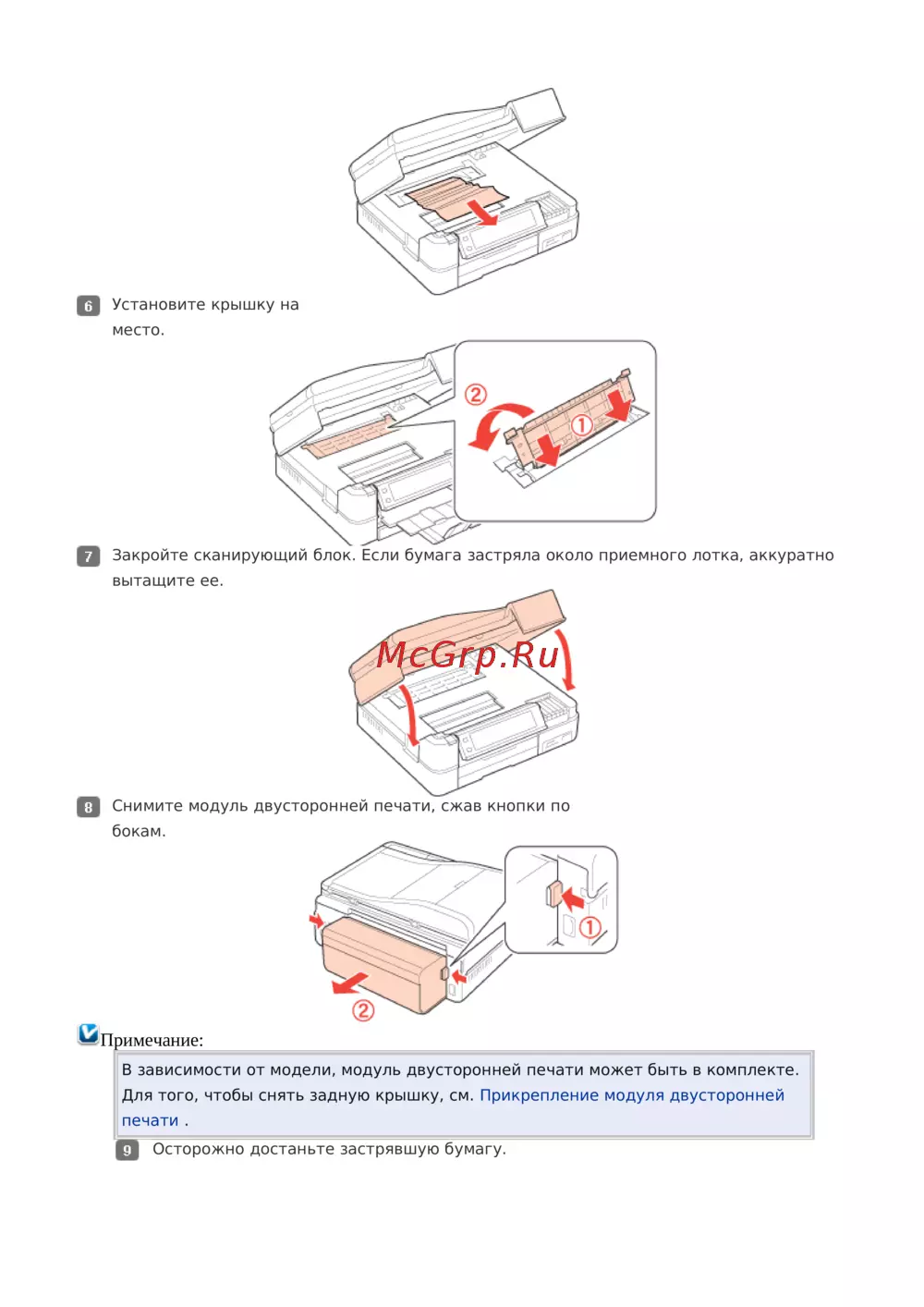 6 Установите крышку на место.

② ①

7 Закройте сканирующий блок. Если бумага застряла около приемного лотка, аккуратно вытащите ее.

McGrp.Ru

8 Снимите модуль двусторонней печати, сжав кнопки по бокам.

① ②

Примечание:

В зависимости от модели, модуль двусторонней печати может быть в комплекте. Для того, чтобы снять заднюю крышку, см. Прикрепление модуля двусторонней печати .

9 Осторожно достаньте застрявшую бумагу.