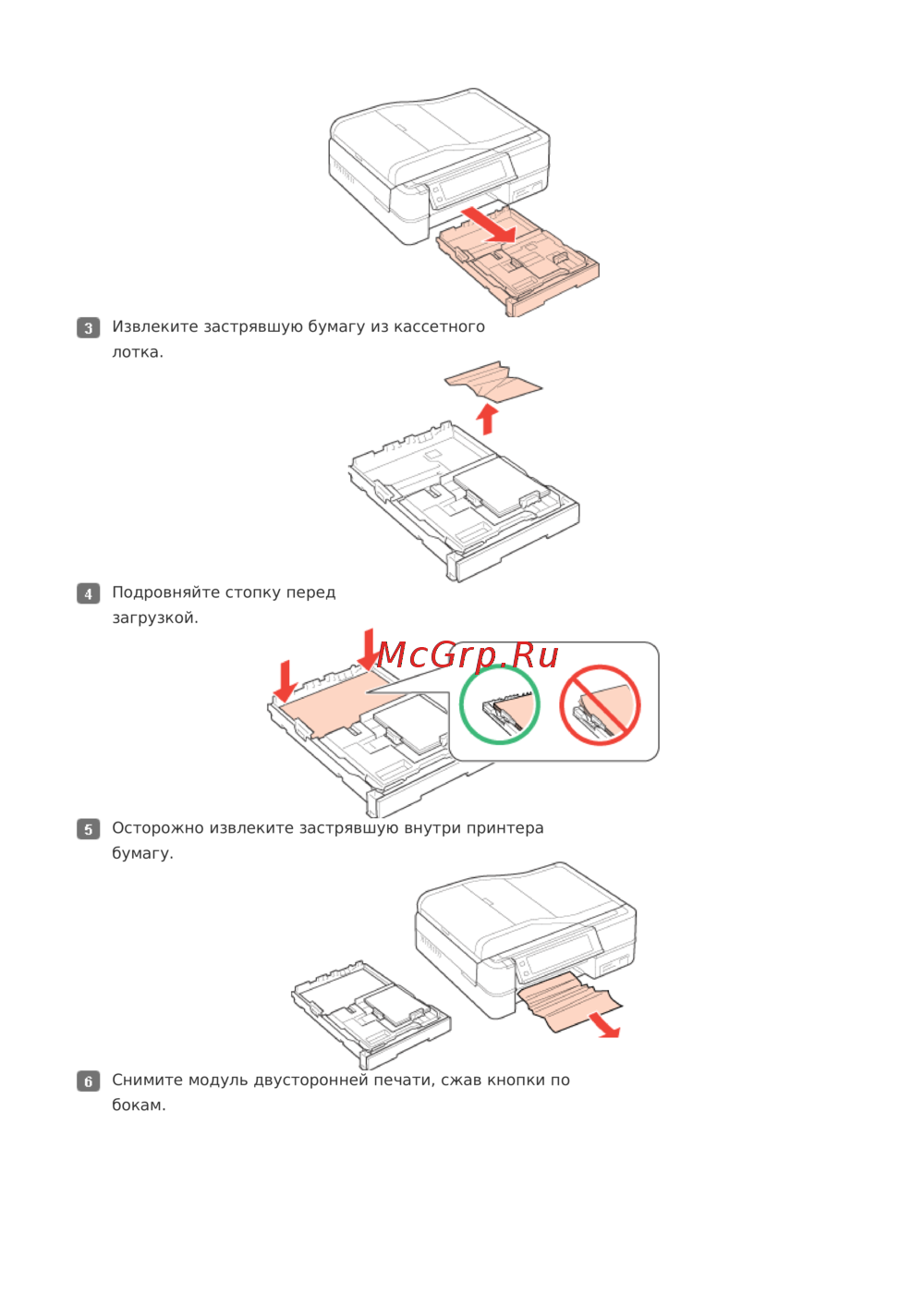 3 Извлеките застрявшую бумагу из кассетного лотка.

4 Подровняйте стопку перед загрузкой.

McGrp.Ru

5 Осторожно извлеките застрявшую внутри принтера бумагу.

6 Снимите модуль двусторонней печати, сжав кнопки по бокам.