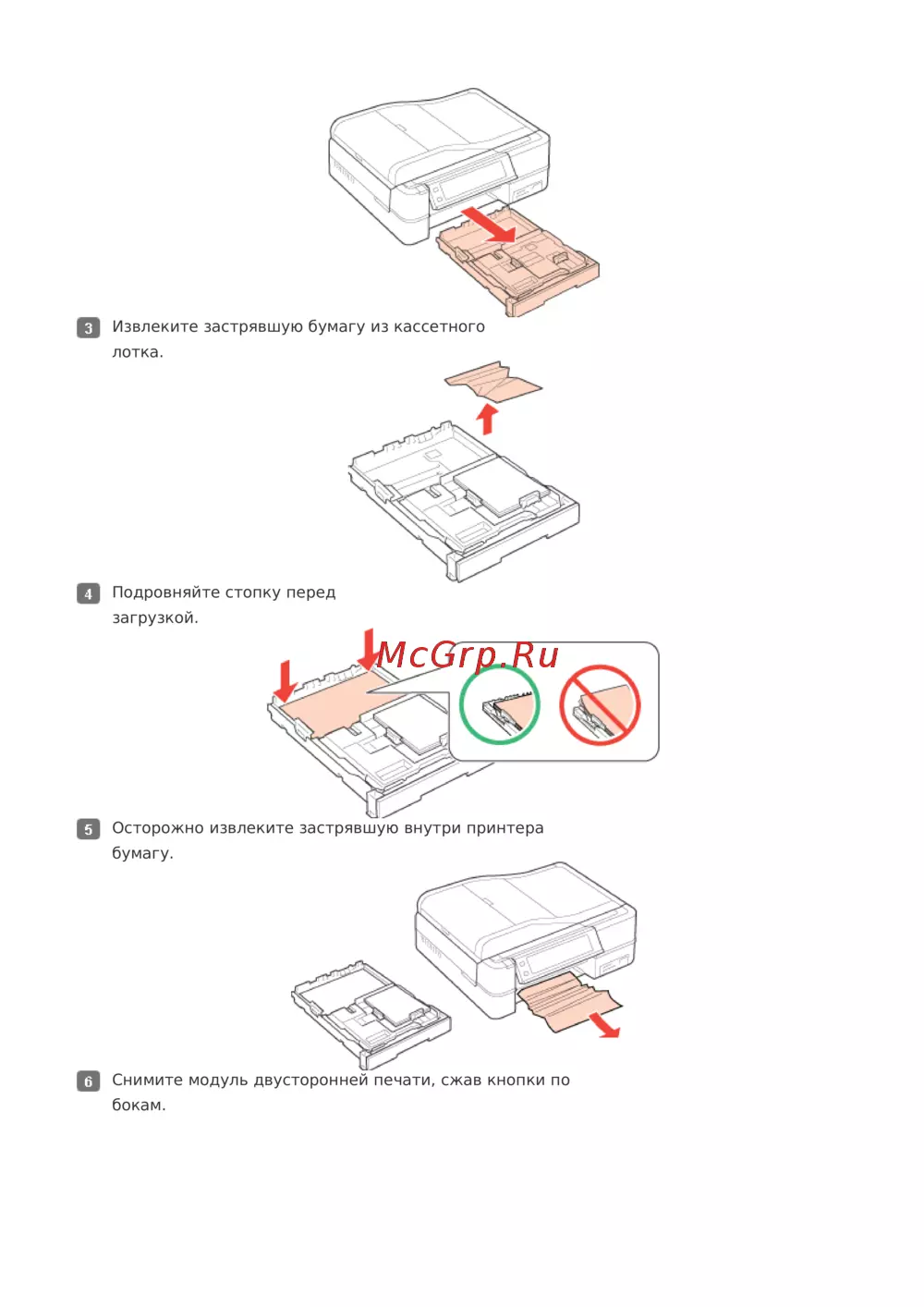 3 Извлеките застрявшую бумагу из кассетного лотка.

4 Подровняйте стопку перед загрузкой.

McGrp.Ru

5 Осторожно извлеките застрявшую внутри принтера бумагу.

6 Снимите модуль двусторонней печати, сжав кнопки по бокам.