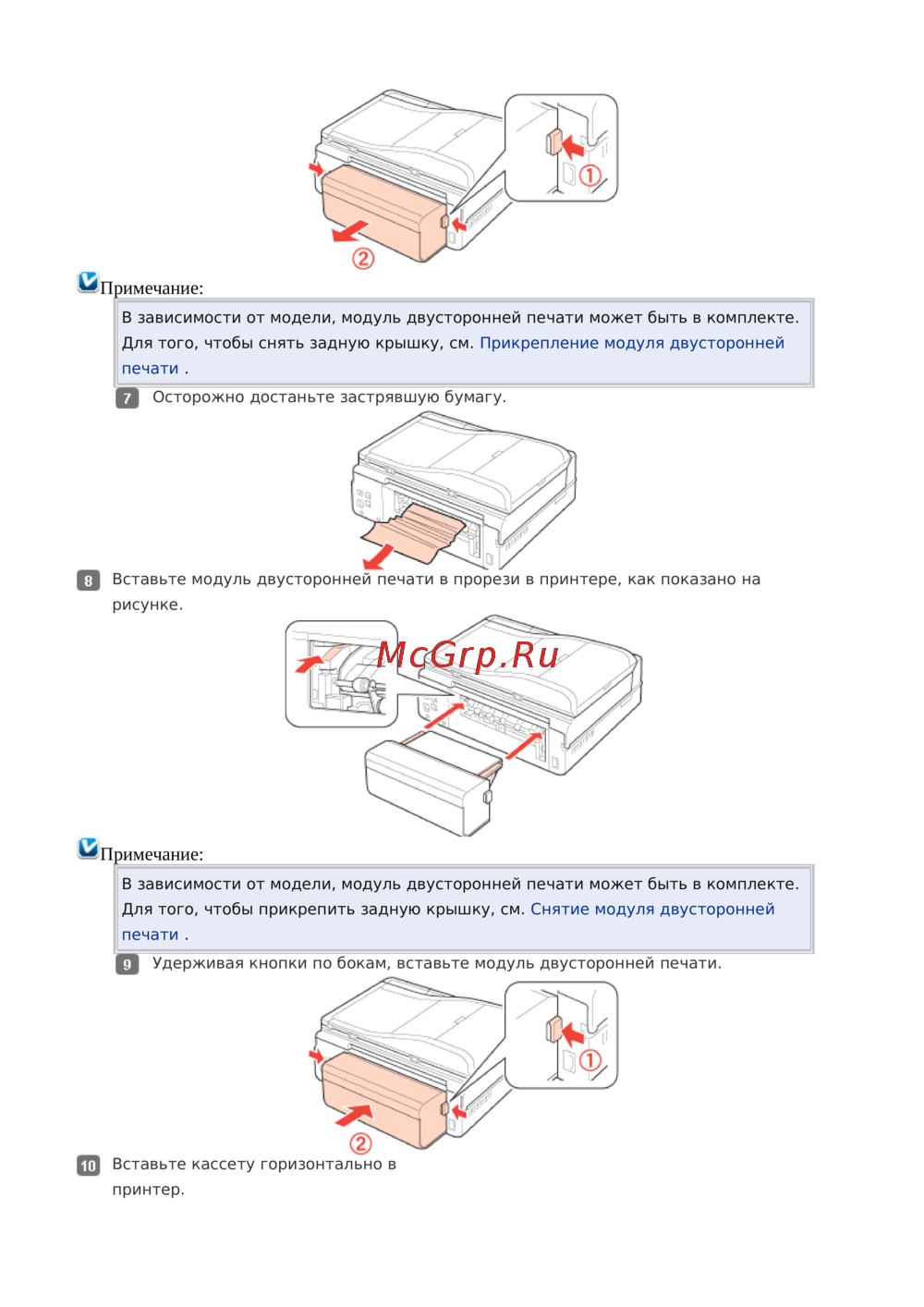 ①

②

Примечание:

В зависимости от модели, модуль двусторонней печати может быть в комплекте. Для того, чтобы снять заднюю крышку, см. Прикрепление модуля двусторонней печати .

7 Осторожно достаньте застрявшую бумагу.

8 Вставьте модуль двусторонней печати в прорези в принтере, как показано на рисунке.

McGrp.Ru

Примечание:

В зависимости от модели, модуль двусторонней печати может быть в комплекте. Для того, чтобы прикрепить заднюю крышку, см. Снятие модуля двусторонней печати .

9 Удерживая кнопки по бокам, вставьте модуль двусторонней печати.

①

②

10 Вставьте кассету горизонтально в принтер.