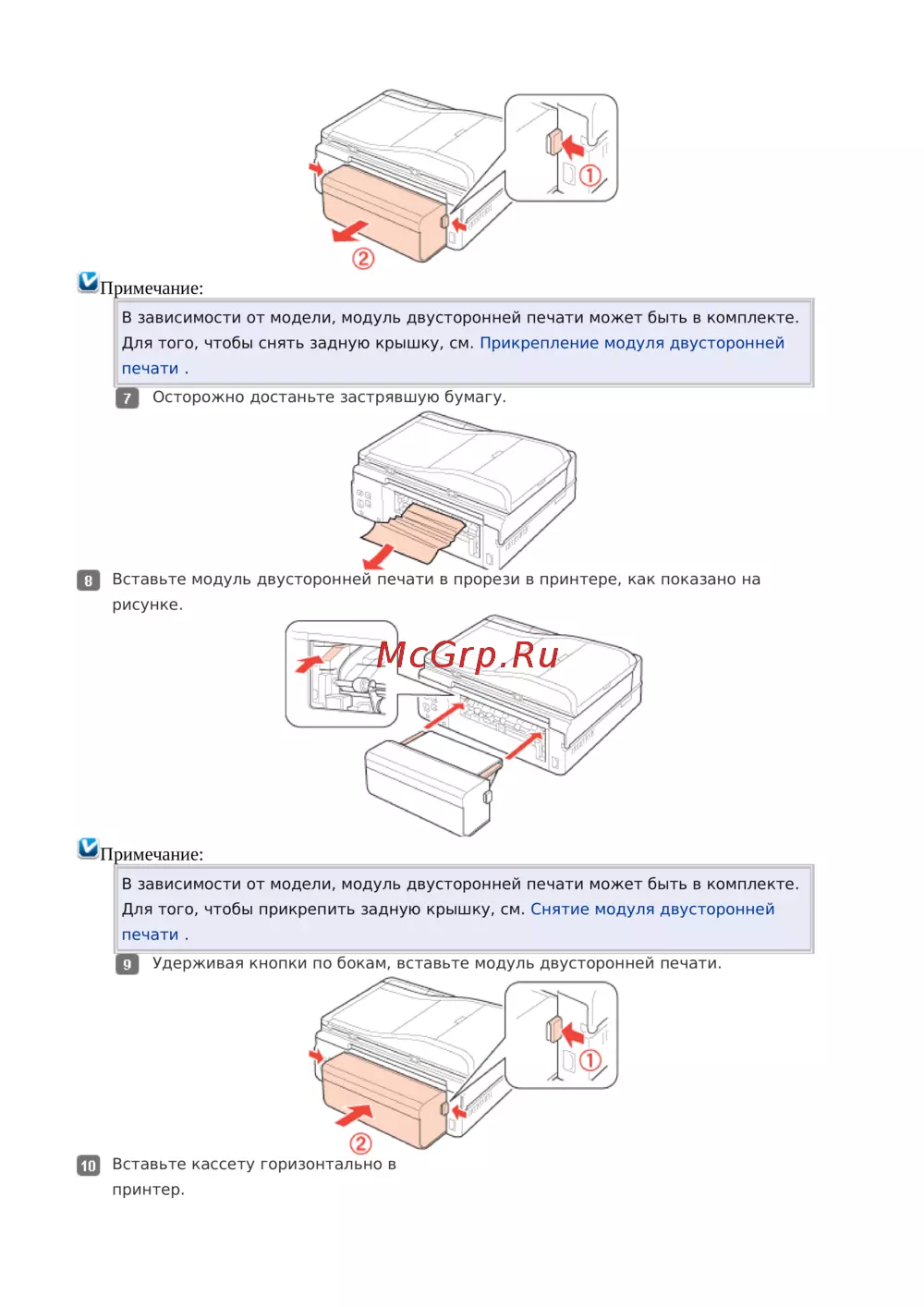 ①

②

Примечание:

В зависимости от модели, модуль двусторонней печати может быть в комплекте. Для того, чтобы снять заднюю крышку, см. Прикрепление модуля двусторонней печати .

7 Осторожно достаньте застрявшую бумагу.

8 Вставьте модуль двусторонней печати в прорези в принтере, как показано на рисунке.

McGrp.Ru

Примечание:

В зависимости от модели, модуль двусторонней печати может быть в комплекте. Для того, чтобы прикрепить заднюю крышку, см. Снятие модуля двусторонней печати .

9 Удерживая кнопки по бокам, вставьте модуль двусторонней печати.

①

②

10 Вставьте кассету горизонтально в принтер.