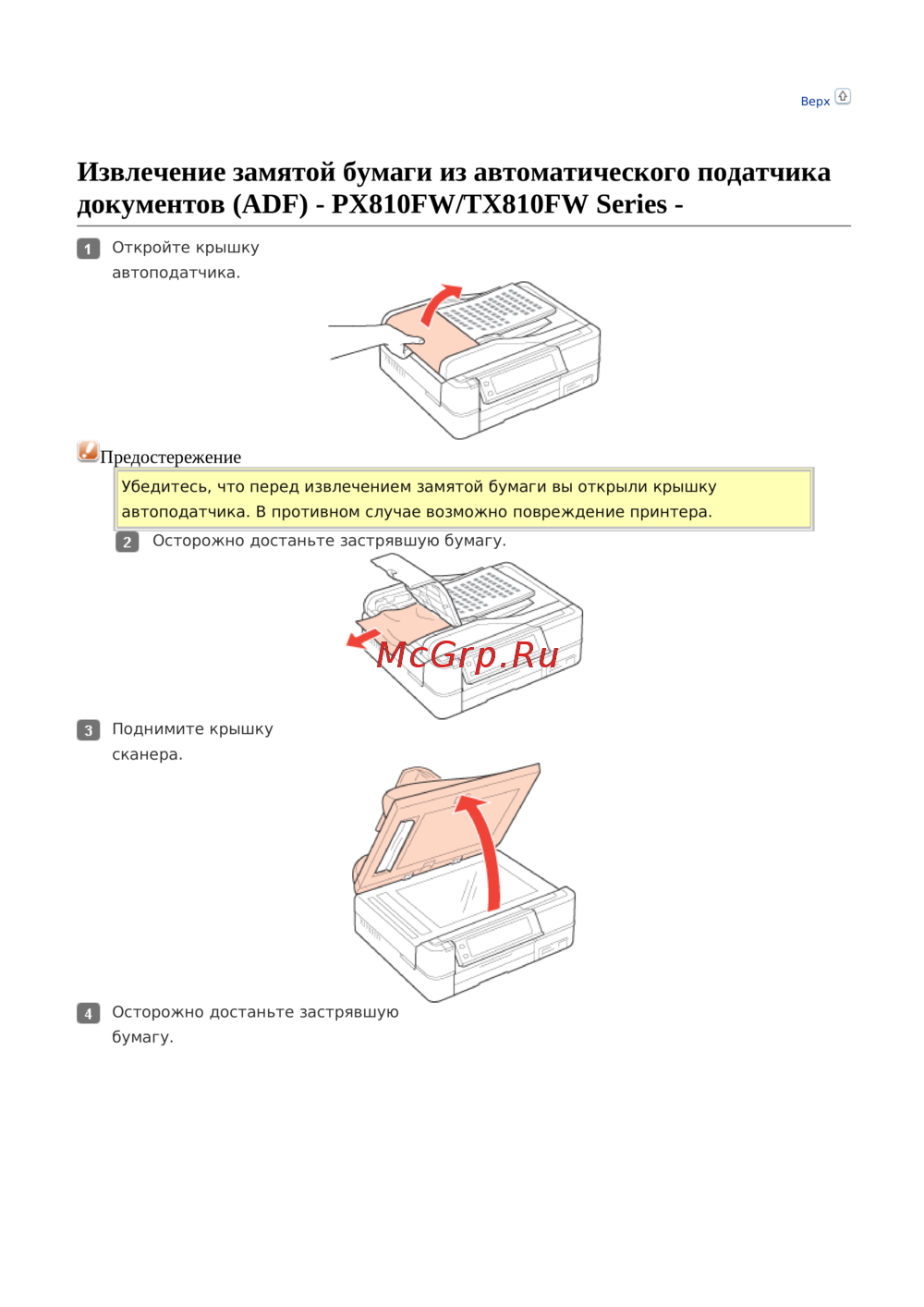 Верх

Извлечение замятой бумаги из автоматического податчика документов (ADF) - PX810FW/TX810FW Series -

1 Откройте крышку автоподатчика.

Предостережение

Убедитесь, что перед извлечением замятой бумаги вы открыли крышку автоподатчика. В противном случае возможно повреждение принтера.

2 Осторожно достаньте застрявшую бумагу.

McGrp.Ru

3 Поднимите крышку сканера.

4 Осторожно достаньте застрявшую бумагу.