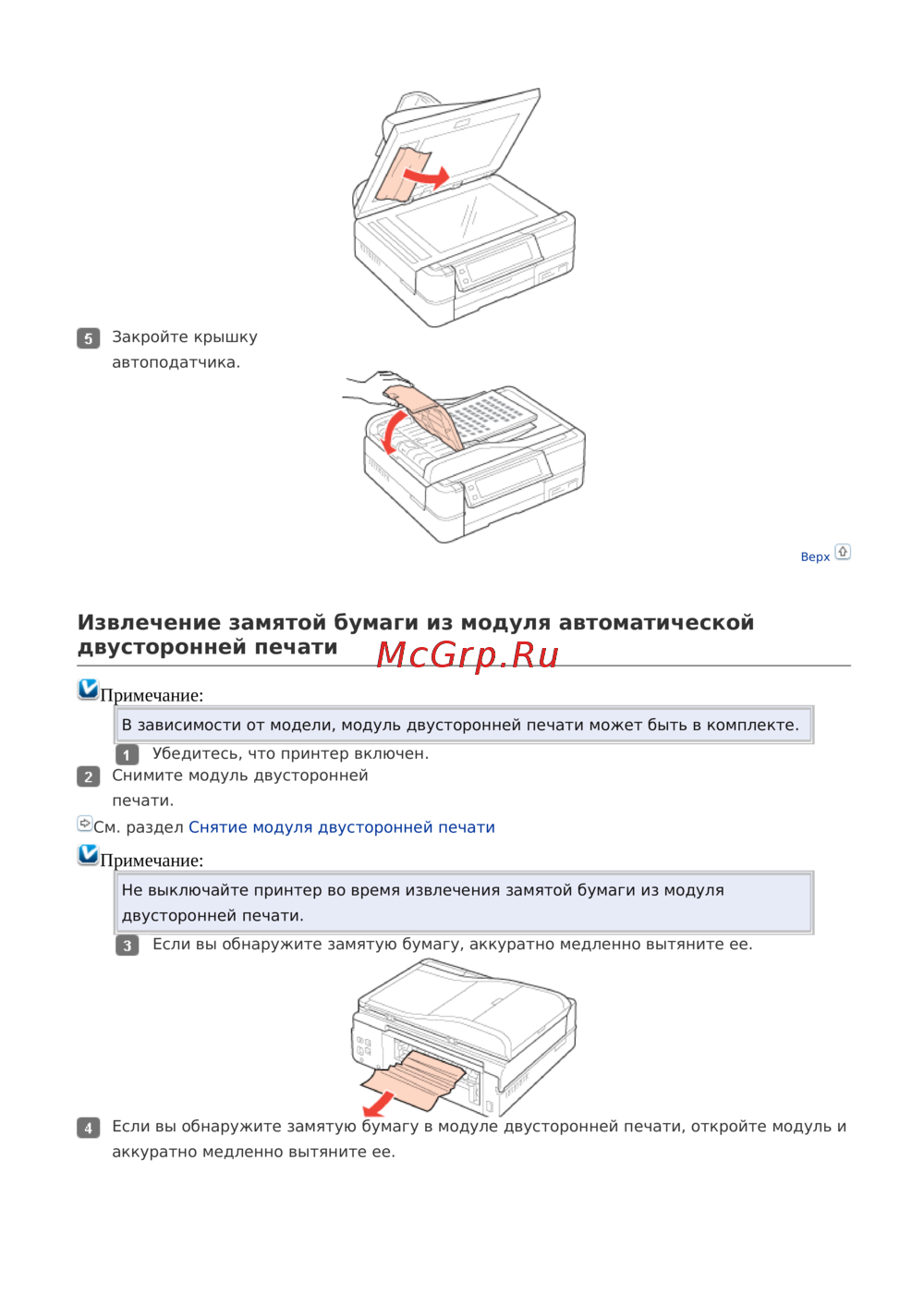 5 Закройте крышку автоподатчика.

Верх

Извлечение замятой бумаги из модуля автоматической двусторонней печати

McGrp.Ru

Примечание:

В зависимости от модели, модуль двусторонней печати может быть в комплекте.

1 Убедитесь, что принтер включен.

2 Снимите модуль двусторонней печати.

См. раздел Снятие модуля двусторонней печати

Примечание:

Не выключайте принтер во время извлечения замятой бумаги из модуля двусторонней печати.

3 Если вы обнаружите замятую бумагу, аккуратно медленно вытяните ее.

4 Если вы обнаружите замятую бумагу в модуле двусторонней печати, откройте модуль и аккуратно медленно вытяните ее.