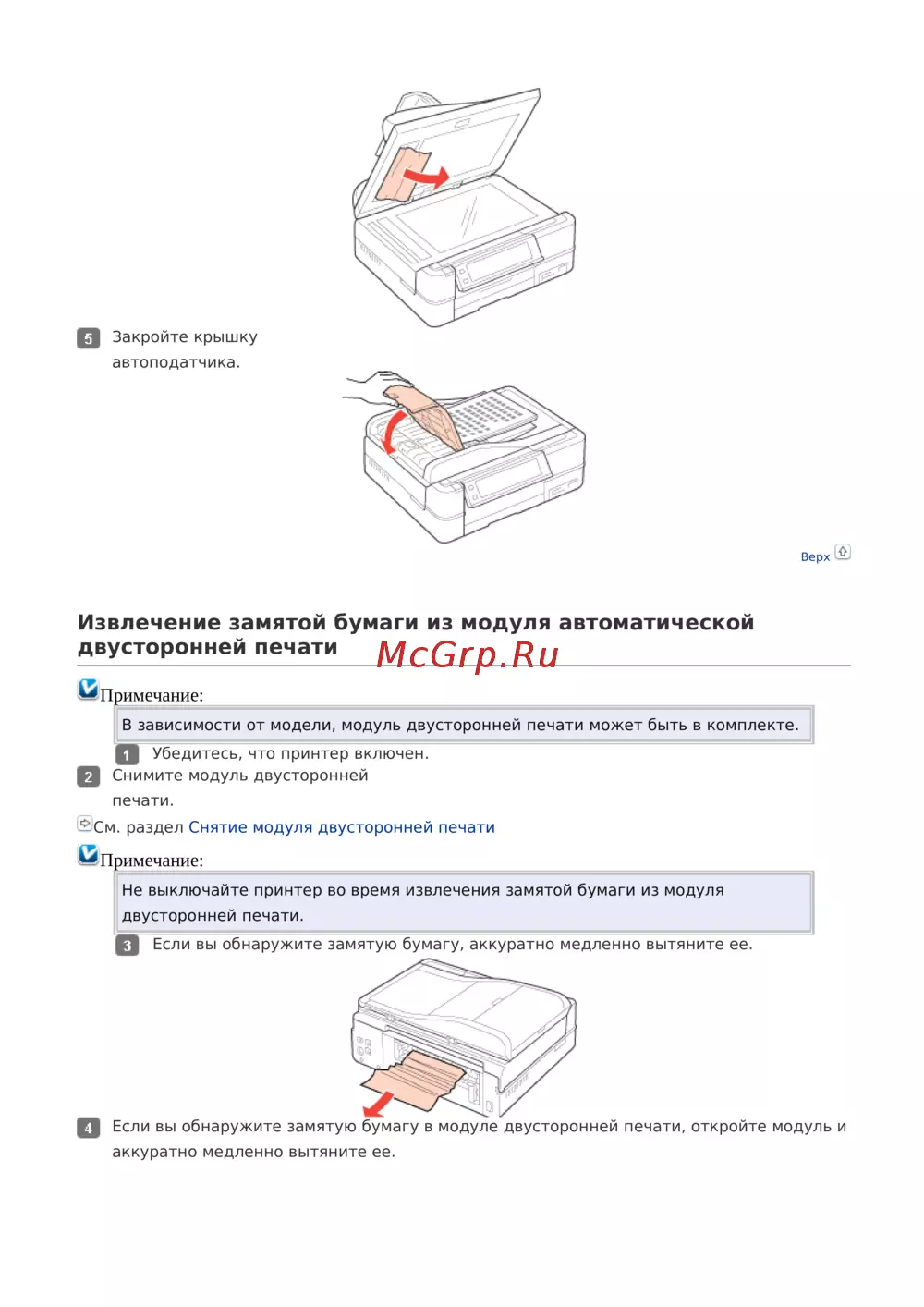 5 Закройте крышку автоподатчика.

Верх

Извлечение замятой бумаги из модуля автоматической двусторонней печати

McGrp.Ru

Примечание:

В зависимости от модели, модуль двусторонней печати может быть в комплекте.

1 Убедитесь, что принтер включен.

2 Снимите модуль двусторонней печати.

См. раздел Снятие модуля двусторонней печати

Примечание:

Не выключайте принтер во время извлечения замятой бумаги из модуля двусторонней печати.

3 Если вы обнаружите замятую бумагу, аккуратно медленно вытяните ее.

4 Если вы обнаружите замятую бумагу в модуле двусторонней печати, откройте модуль и аккуратно медленно вытяните ее.